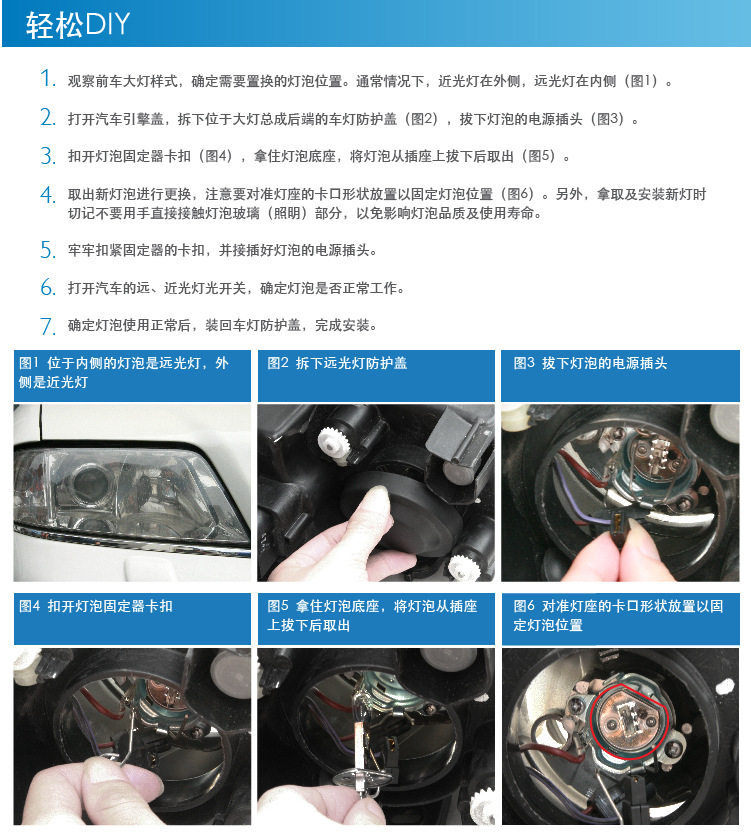 轻松DIY

1. 观察前车大灯样式，确定需要置换的灯泡位置。通常情况下，近光灯在外侧，远光灯在内侧（图1）。

2. 打开汽车引擎盖，拆下位于大灯总成后端的车灯防护盖（图2），拔下灯泡的电源插头（图3）。

3. 扣开灯泡固定器卡扣（图4），拿住灯泡底座，将灯泡从插座上拔下后取出（图5）。

4. 取出新灯泡进行更换，注意要对准灯座的卡口形状放置以固定灯泡位置（图6）。另外，拿取及安装新灯时切记不要用手直接接触灯泡玻璃（照明）部分，以免影响灯泡品质及使用寿命。

5. 牢牢扣紧固定器的卡扣，并接插好灯泡的电源插头。

6. 打开汽车的远、近光灯光开关，确定灯泡是否正常工作。

7. 确定灯泡使用正常后，装回车灯防护盖，完成安装。

图1 位于内侧的灯泡是远光灯，外侧是近光灯

图2 拆下远光灯防护盖

图3 拔下灯泡的电源插头

图4 扣开灯泡固定器卡扣

图5 拿住灯泡底座，将灯泡从插座上拔下后取出

图6 对准灯座的卡口形状放置以固定灯泡位置