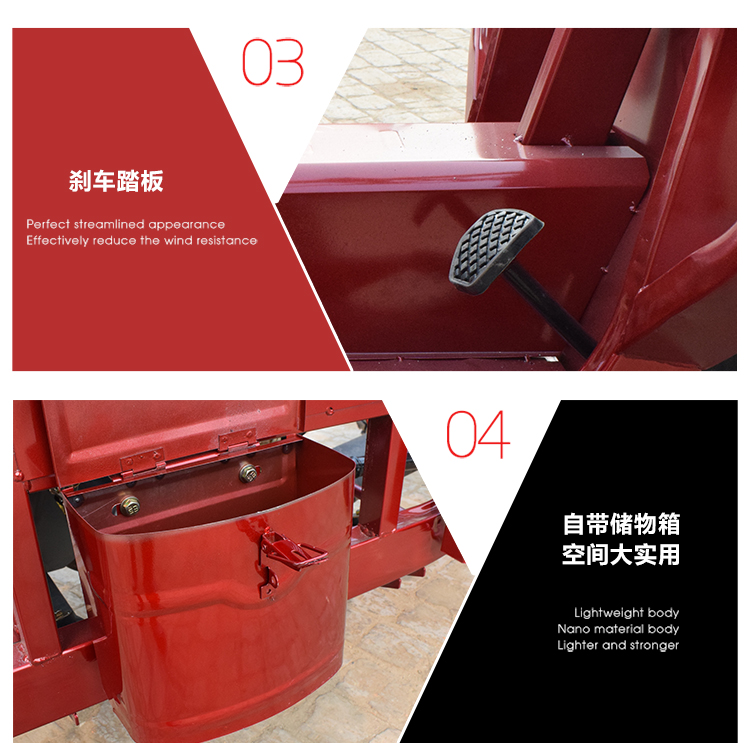 03

刹车踏板

Perfect streamlined appearance
Effectively reduce the wind resistance

04

自带储物箱
空间大实用

Lightweight body
Nano material body
Lighter and stronger