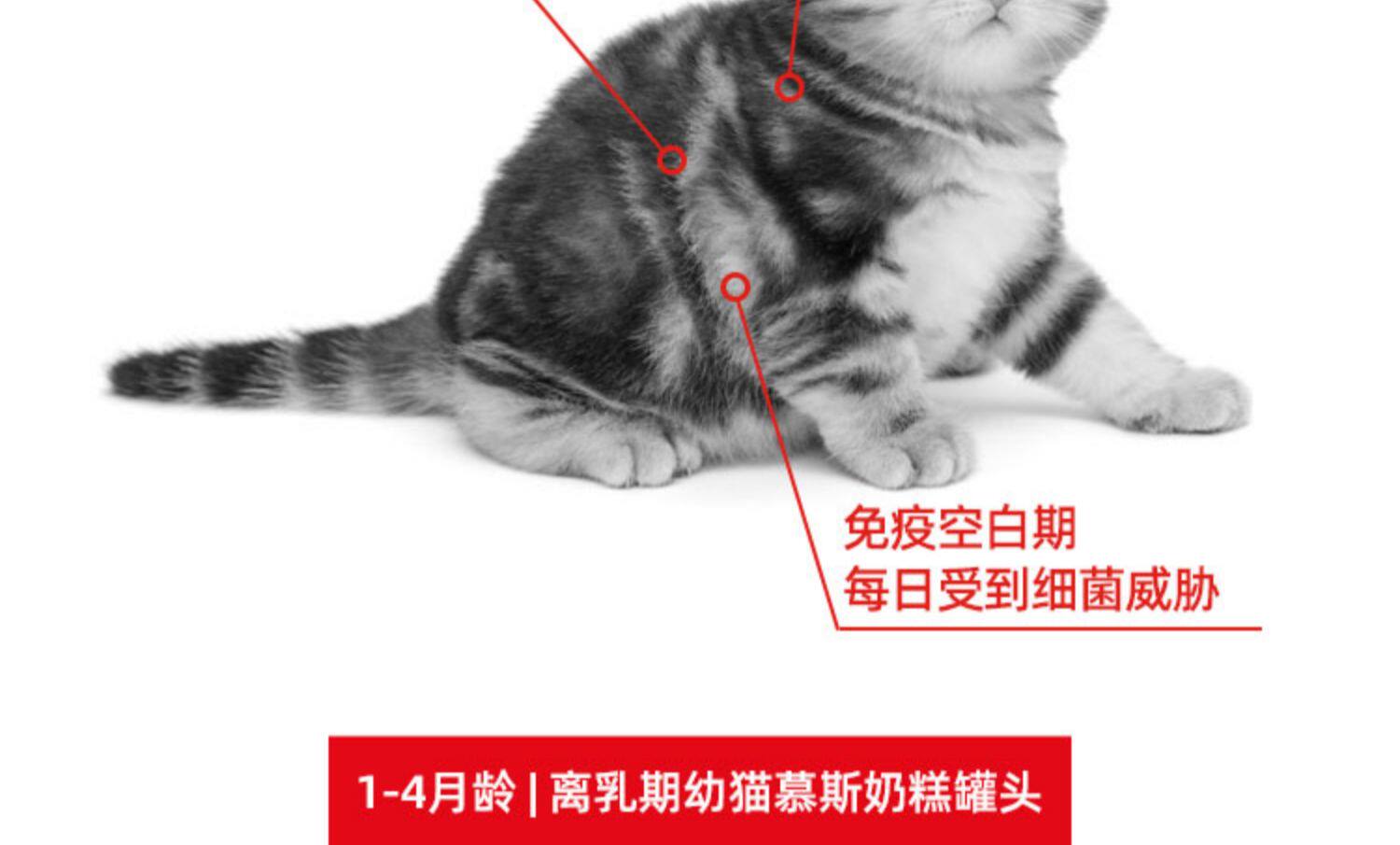 免疫空白期
每日受到细菌威胁

1-4月龄 | 离乳期幼猫慕斯奶糕罐头