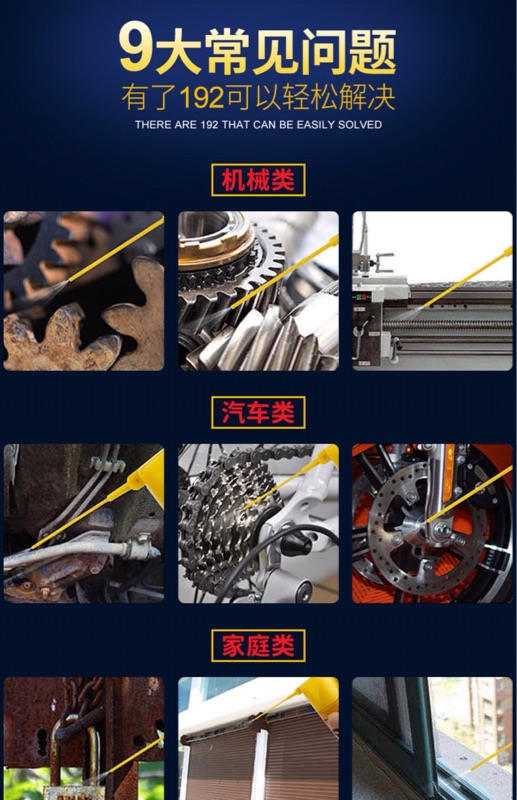 9大常见问题
有了192可以轻松解决
THERE ARE 192 THAT CAN BE EASILY SOLVED

机械类

汽车类

家庭类