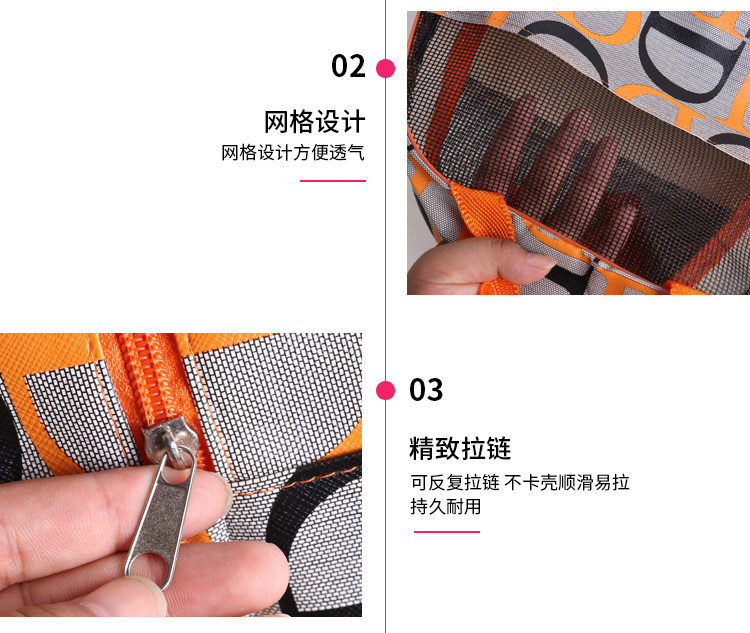 02

网格设计

网格设计方便透气

03

精致拉链

可反复拉链 不卡壳顺滑易拉 持久耐用