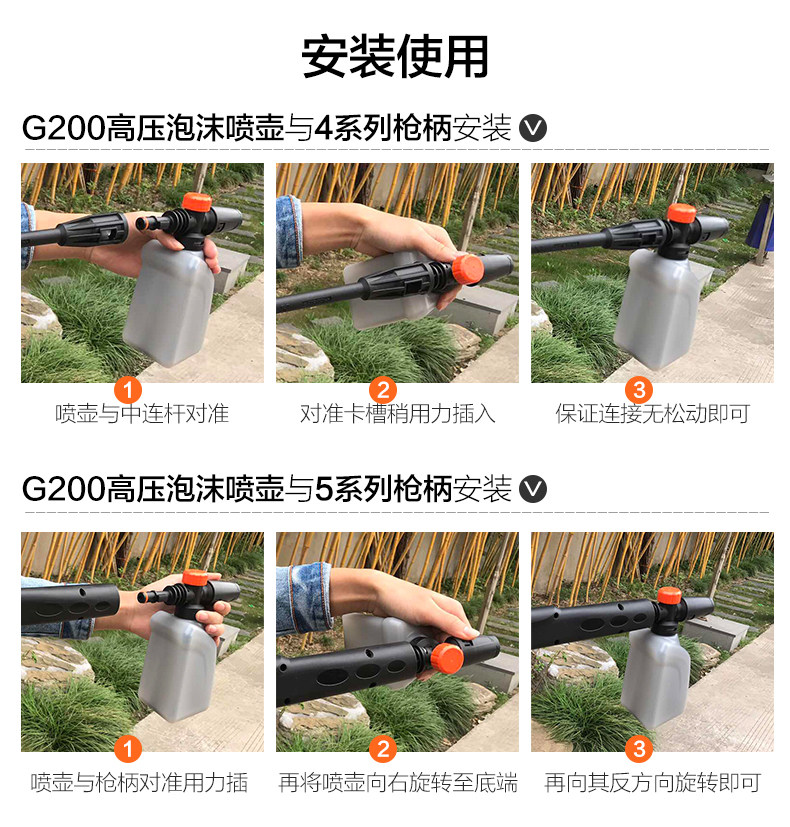 安装使用

G200高压泡沫喷壶与4系列枪柄安装

1
喷壶与中连杆对准

2
对准卡槽稍用力插入

3
保证连接无松动即可

G200高压泡沫喷壶与5系列枪柄安装

1
喷壶与枪柄对准用力插

2
再将喷壶向右旋转至底端

3
再向其反方向旋转即可