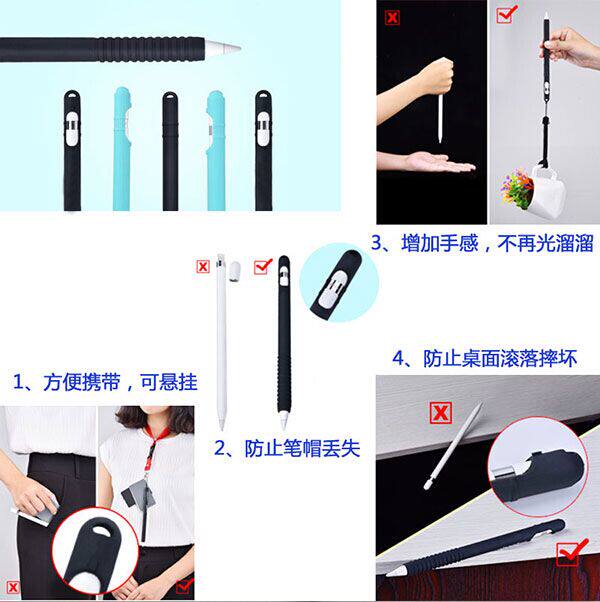 3、增加手感，不再光溜溜

4、防止桌面滚落摔坏

1、方便携带，可悬挂

2、防止笔帽丢失