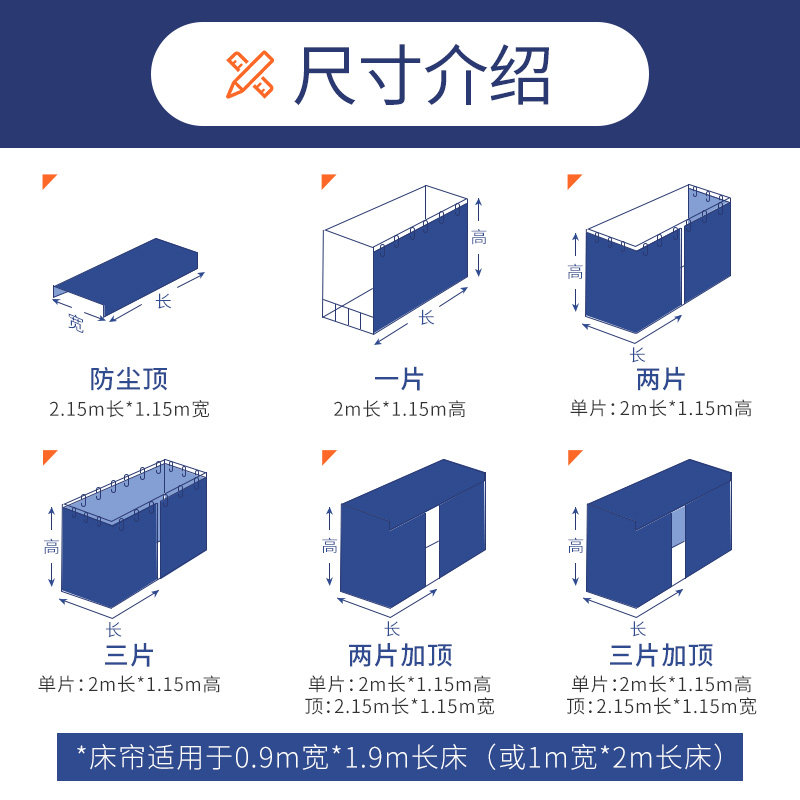 尺寸介绍

宽
长
防尘顶
2.15m长*1.15m宽

高
长
一片
2m长*1.15m高

高
长
两片
单片：2m长*1.15m高

高
长
三片
单片：2m长*1.15m高

高
长
两片加顶
单片：2m长*1.15m高
顶：2.15m长*1.15m宽

高
长
三片加顶
单片：2m长*1.15m高
顶：2.15m长*1.15m宽

*床帘适用于0.9m宽*1.9m长床（或1m宽*2m长床）