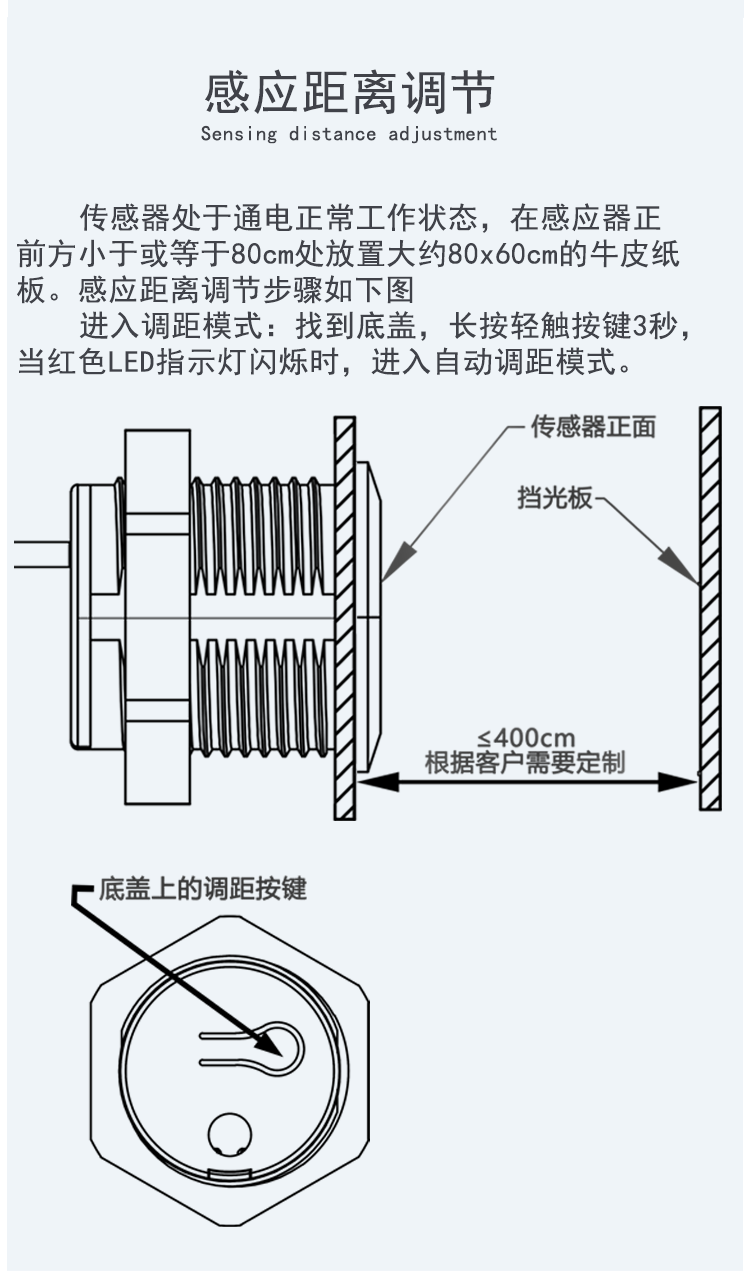 感应距离调节
Sensing distance adjustment

传感器处于通电正常工作状态，在感应器正前方小于或等于80cm处放置大约80x60cm的牛皮纸板。感应距离调节步骤如下图

进入调距模式：找到底盖，长按轻触按键3秒，当红色LED指示灯闪烁时，进入自动调距模式。

传感器正面

挡光板

≤400cm
根据客户需要定制

底盖上的调距按键