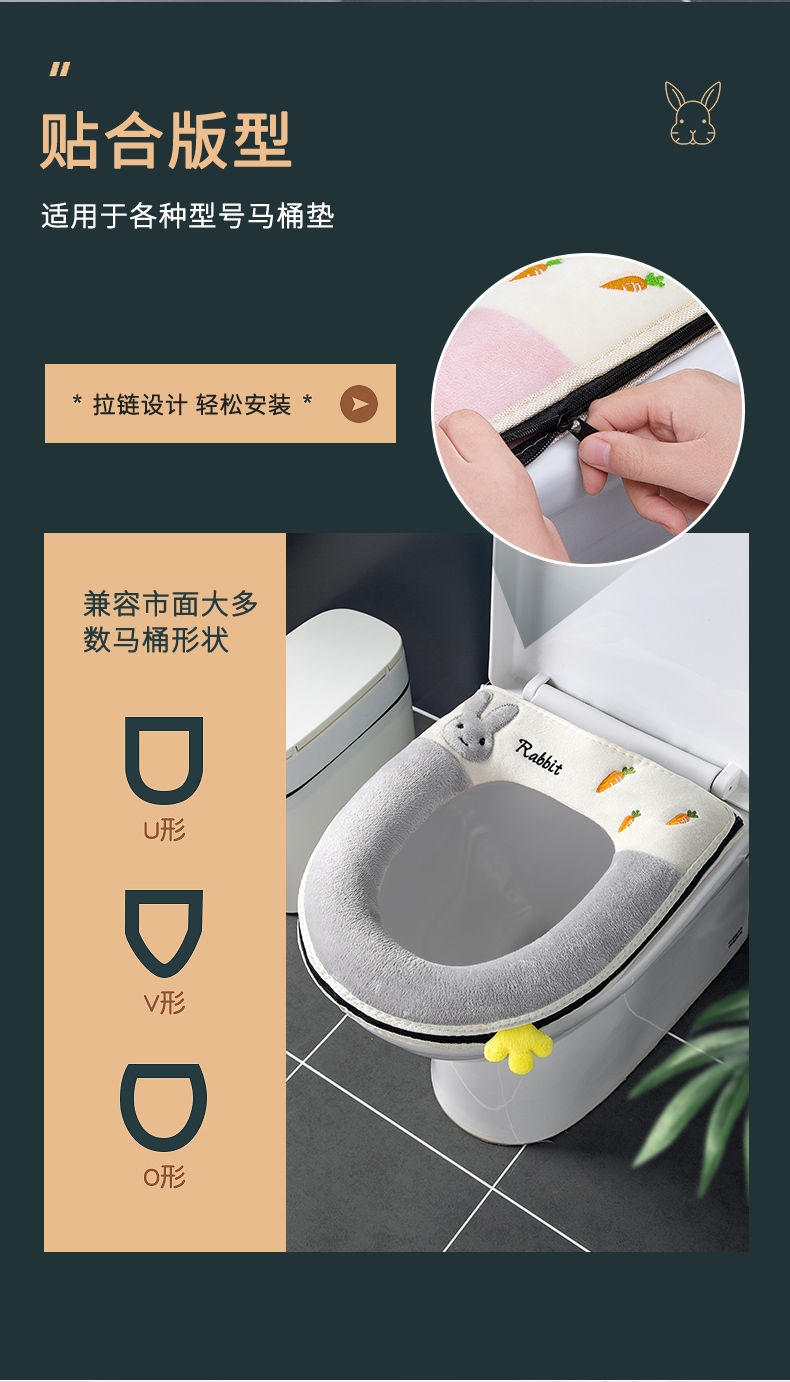 "
贴合版型
适用于各种型号马桶垫

* 拉链设计 轻松安装 *

兼容市面大多数马桶形状

U形

V形

O形

Rabbit