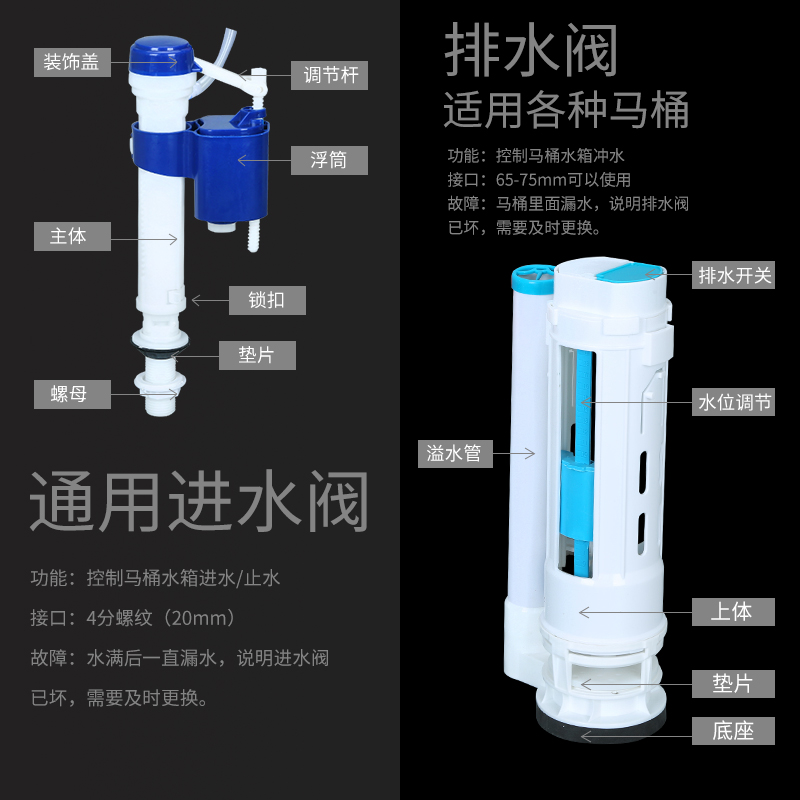 装饰盖

调节杆

浮筒

主体

锁扣

垫片

螺母

通用进水阀

功能：控制马桶水箱进水/止水

接口：4分螺纹（20mm）

故障：水满后一直漏水，说明进水阀已坏，需要及时更换。

排水阀

适用各种马桶

功能：控制马桶水箱冲水

接口：65-75mm可以使用

故障：马桶里面漏水，说明排水阀已坏，需要及时更换。

排水开关

水位调节

溢水管

上体

垫片

底座