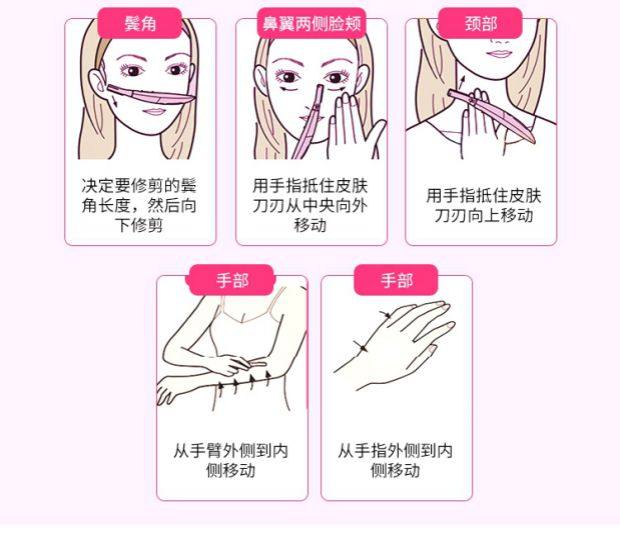 鬓角

决定要修剪的鬓角长度，然后向下修剪

鼻翼两侧脸颊

用手指抵住皮肤刀刃从中央向外移动

颈部

用手指抵住皮肤刀刃向上移动

手部

从手臂外侧到内侧移动

手部

从手指外侧到内侧移动