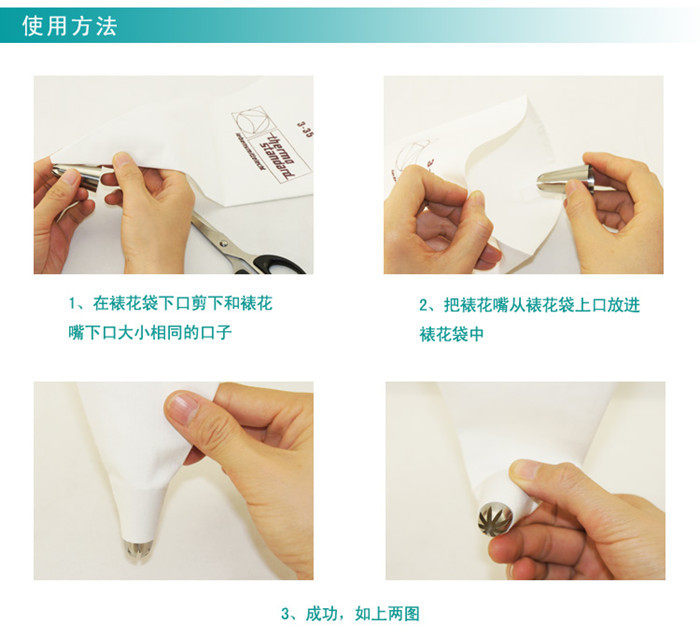 使用方法

thermo Standard

3-35

1、在裱花袋下口剪下和裱花嘴下口大小相同的口子

2、把裱花嘴从裱花袋上口放进裱花袋中

3、成功，如上两图