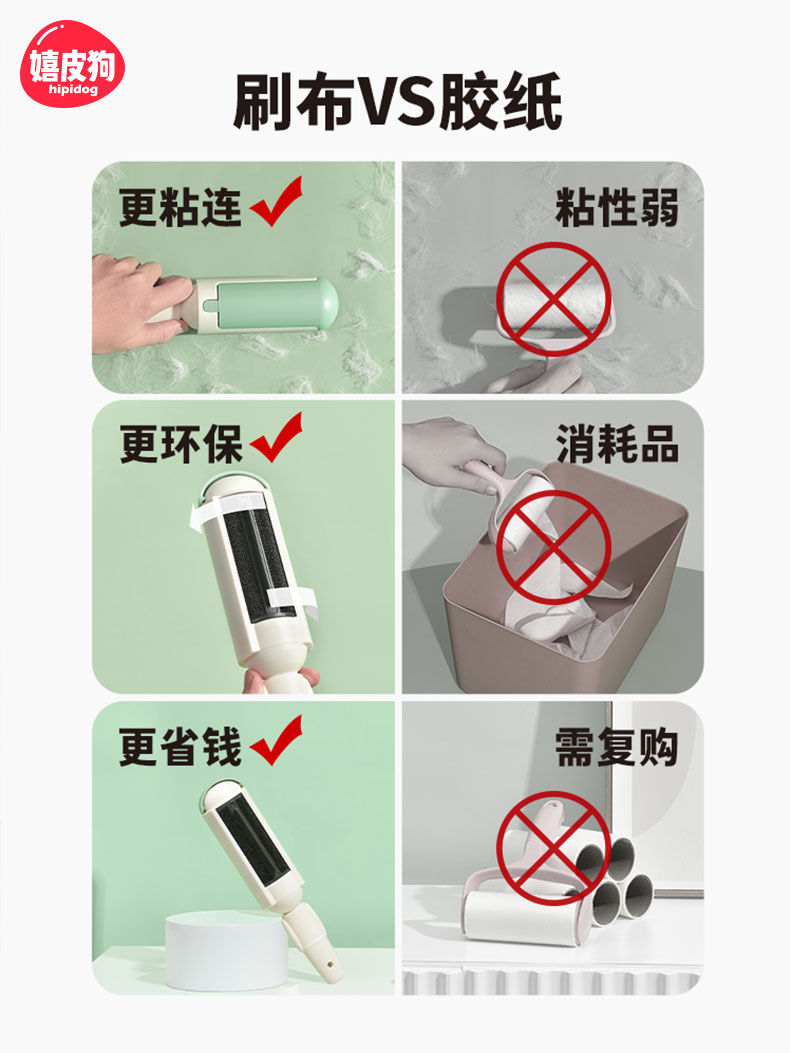 嬉皮狗
hipidog

刷布VS胶纸

更粘连

粘性弱

更环保

消耗品

更省钱

需复购