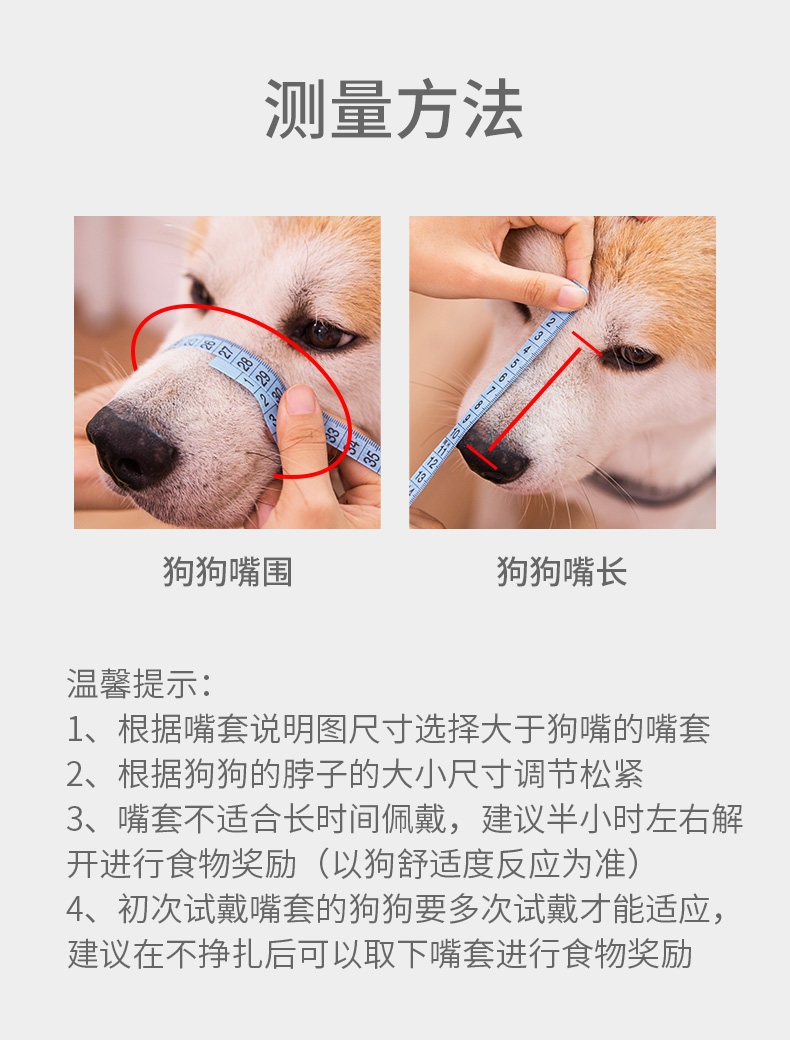 测量方法

狗狗嘴围

狗狗嘴长

温馨提示：
1、根据嘴套说明图尺寸选择大于狗嘴的嘴套
2、根据狗狗的脖子的大小尺寸调节松紧
3、嘴套不适合长时间佩戴，建议半小时左右解开进行食物奖励（以狗舒适度反应为准）
4、初次试戴嘴套的狗狗要多次试戴才能适应，建议在不挣扎后可以取下嘴套进行食物奖励