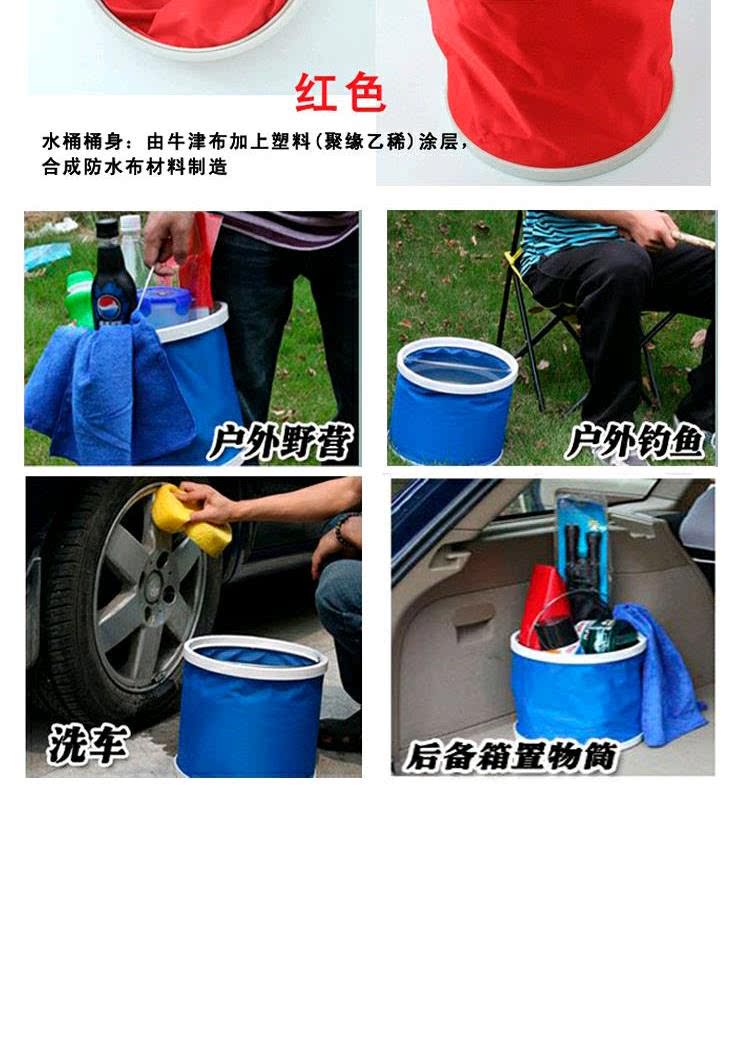 红色

水桶桶身：由牛津布加上塑料(聚缘乙稀)涂层，合成防水布材料制造

户外野营

户外钓鱼

洗车

后备箱置物筒