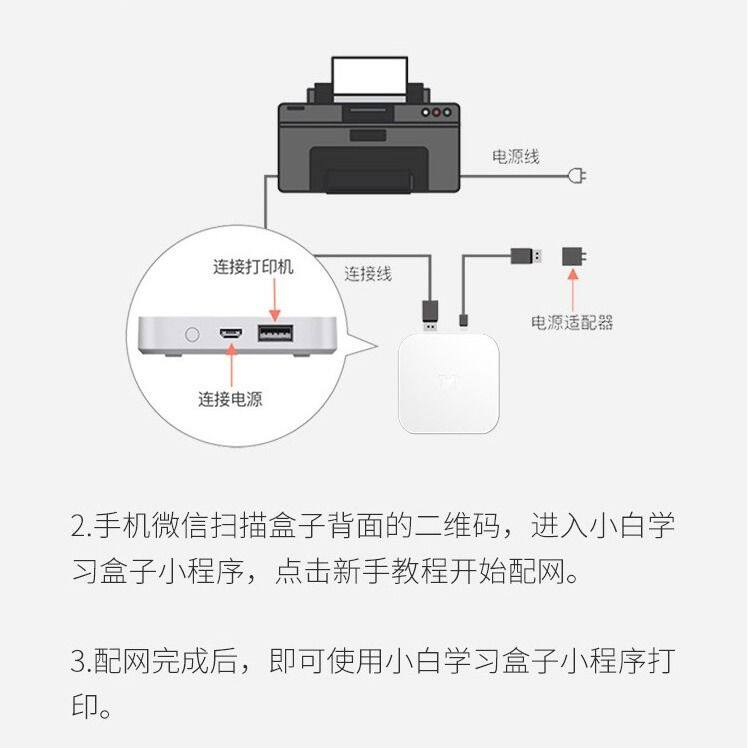 电源线

连接打印机

连接线

电源适配器

连接电源

2.手机微信扫描盒子背面的二维码，进入小白学习盒子小程序，点击新手教程开始配网。

3.配网完成后，即可使用小白学习盒子小程序打印。