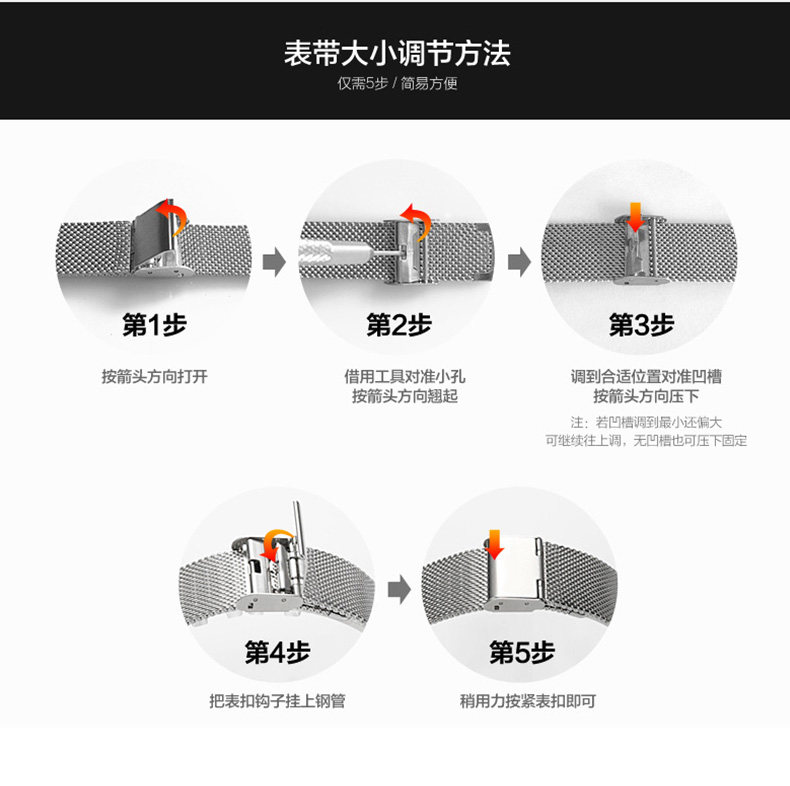 表带大小调节方法
仅需5步 / 简易方便

第1步
按箭头方向打开

第2步
借用工具对准小孔
按箭头方向翘起

第3步
调到合适位置对准凹槽
按箭头方向压下
注：若凹槽调到最小还偏大
可继续往上调，无凹槽也可压下固定

第4步
把表扣钩子挂上钢管

第5步
稍用力按紧表扣即可