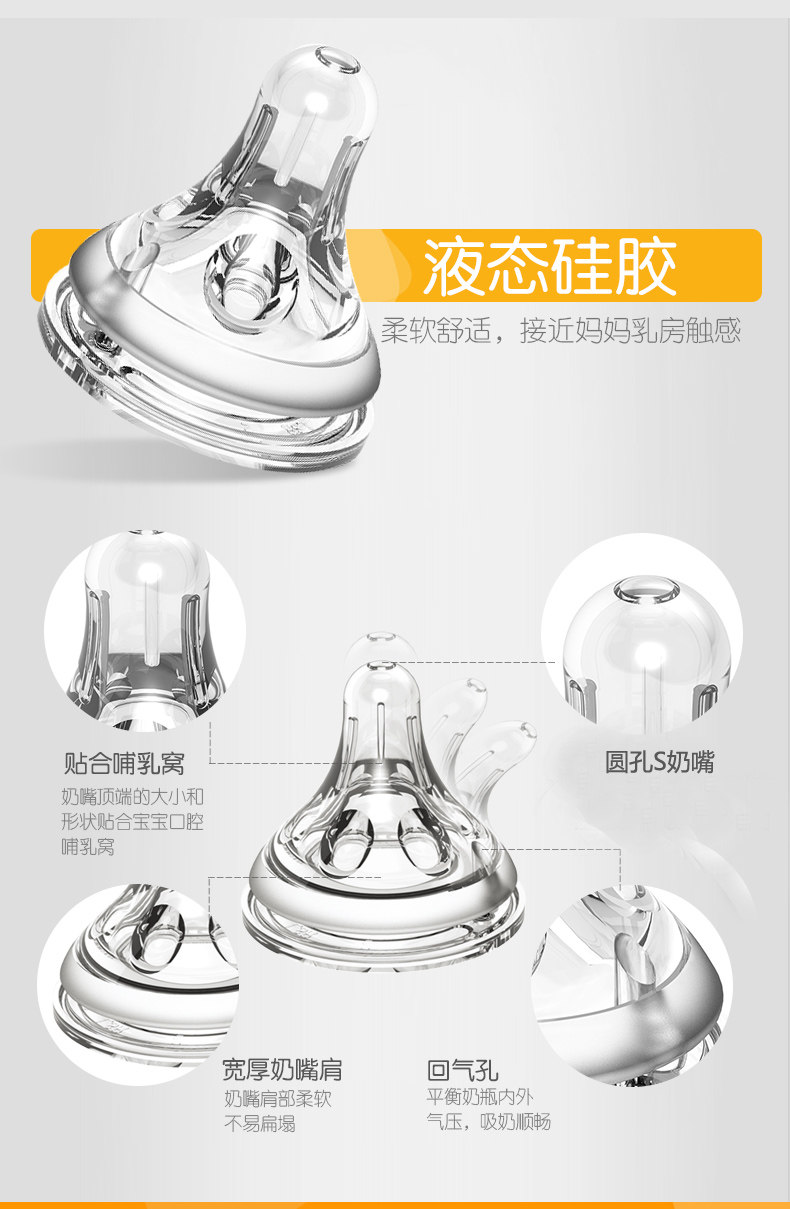 液态硅胶

柔软舒适，接近妈妈乳房触感

贴合哺乳窝

奶嘴顶端的大小和形状贴合宝宝口腔哺乳窝

圆孔S奶嘴

宽厚奶嘴肩

奶嘴肩部柔软不易扁塌

回气孔

平衡奶瓶内外气压，吸奶顺畅