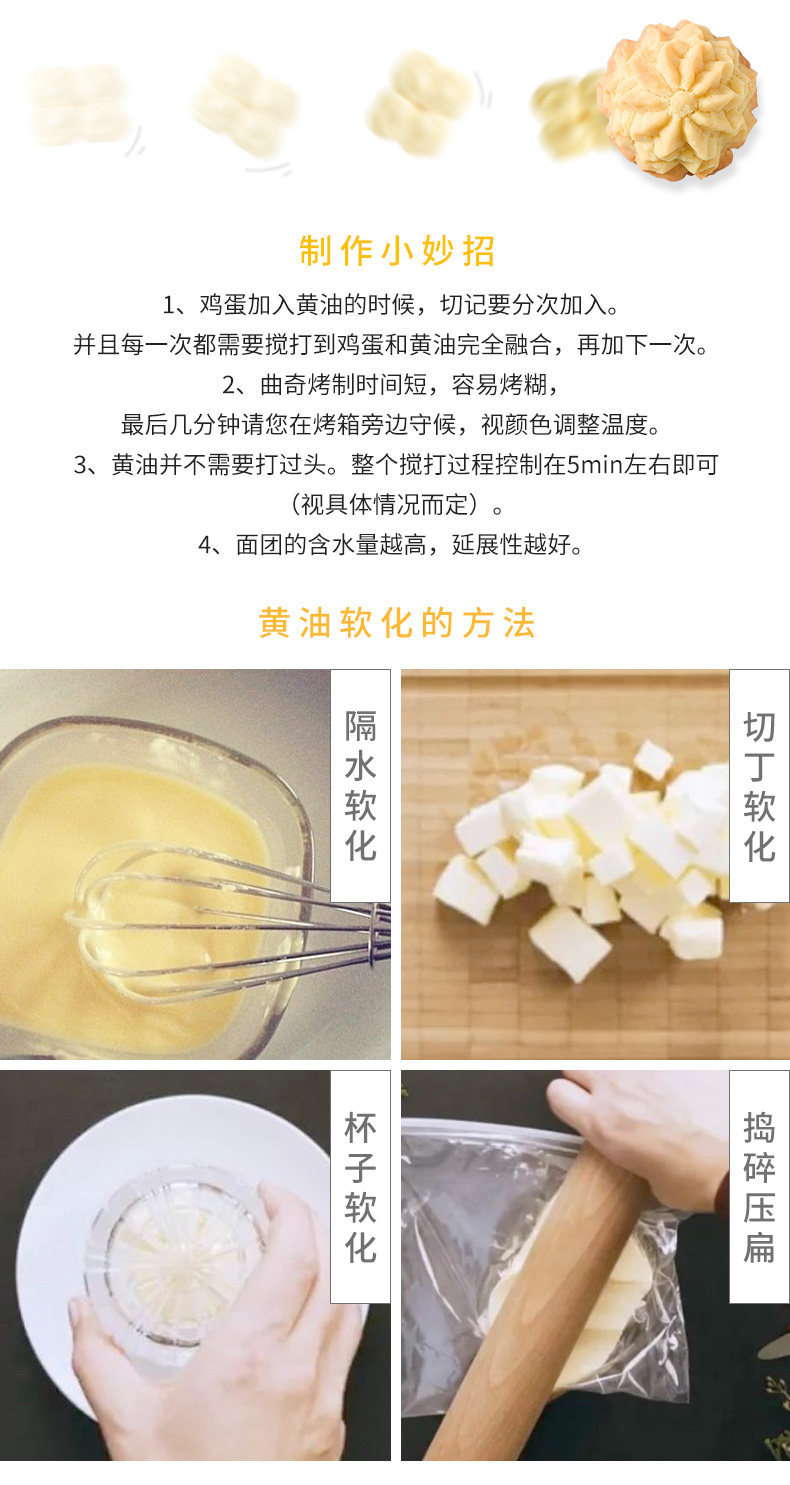 制作小妙招

1、鸡蛋加入黄油的时候，切记要分次加入。
并且每一次都需要搅打到鸡蛋和黄油完全融合，再加下一次。
2、曲奇烤制时间短，容易烤糊，
最后几分钟请您在烤箱旁边守候，视颜色调整温度。
3、黄油并不需要打过头。整个搅打过程控制在5min左右即可
（视具体情况而定）。
4、面团的含水量越高，延展性越好。

黄油软化的方法

隔水软化

切丁软化

杯子软化

捣碎压扁