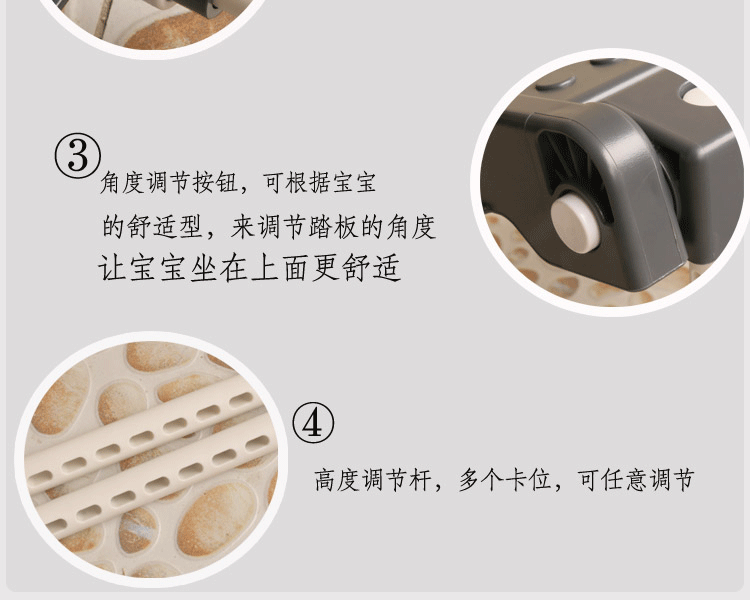 ③
角度调节按钮，可根据宝宝
的舒适型，来调节踏板的角度
让宝宝坐在上面更舒适

④
高度调节杆，多个卡位，可任意调节