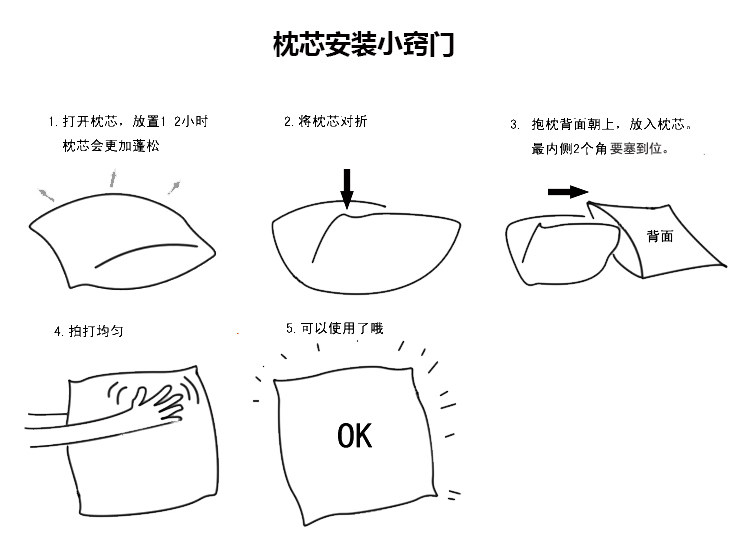 枕芯安装小窍门

1. 打开枕芯，放置1 2小时
枕芯会更加蓬松

2. 将枕芯对折

3. 抱枕背面朝上，放入枕芯。
最内侧2个角要塞到位。

背面

4. 拍打均匀

5. 可以使用了哦

OK