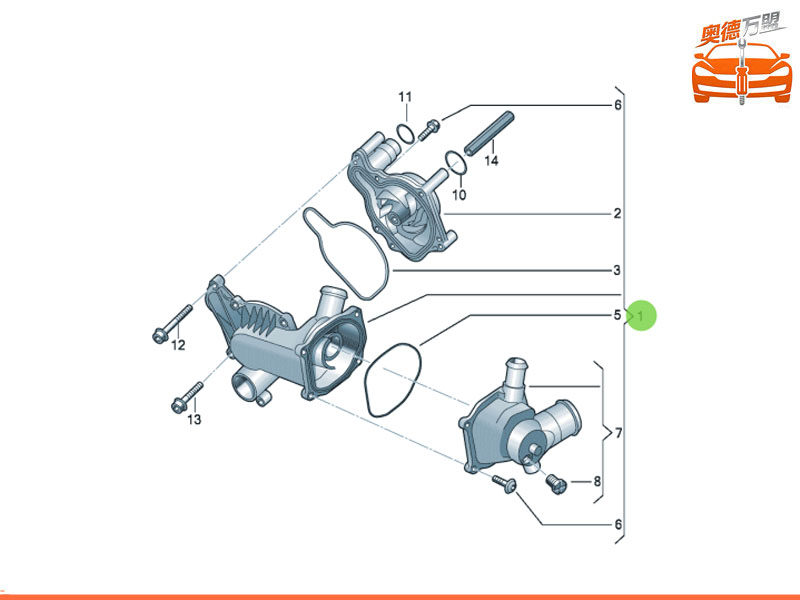 奥德万盟

11
6
14
10
2
3
5
1
12
13
7
8
6