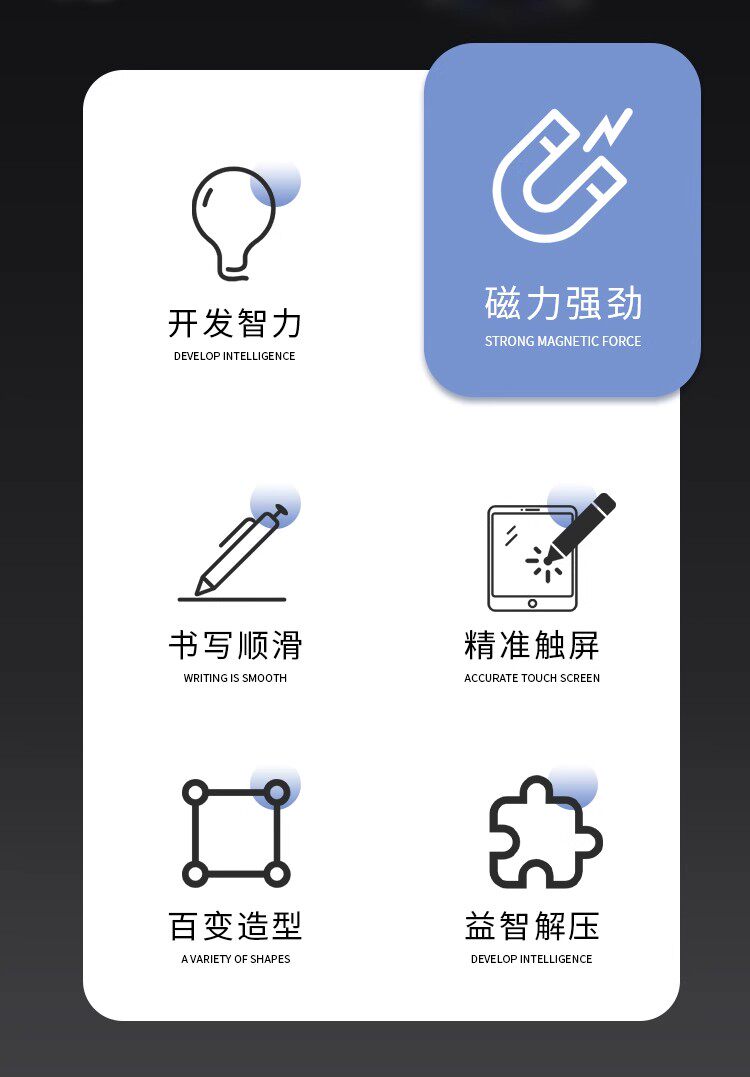 开发智力
DEVELOP INTELLIGENCE

磁力强劲
STRONG MAGNETIC FORCE

书写顺滑
WRITING IS SMOOTH

精准触屏
ACCURATE TOUCH SCREEN

百变造型
A VARIETY OF SHAPES

益智解压
DEVELOP INTELLIGENCE