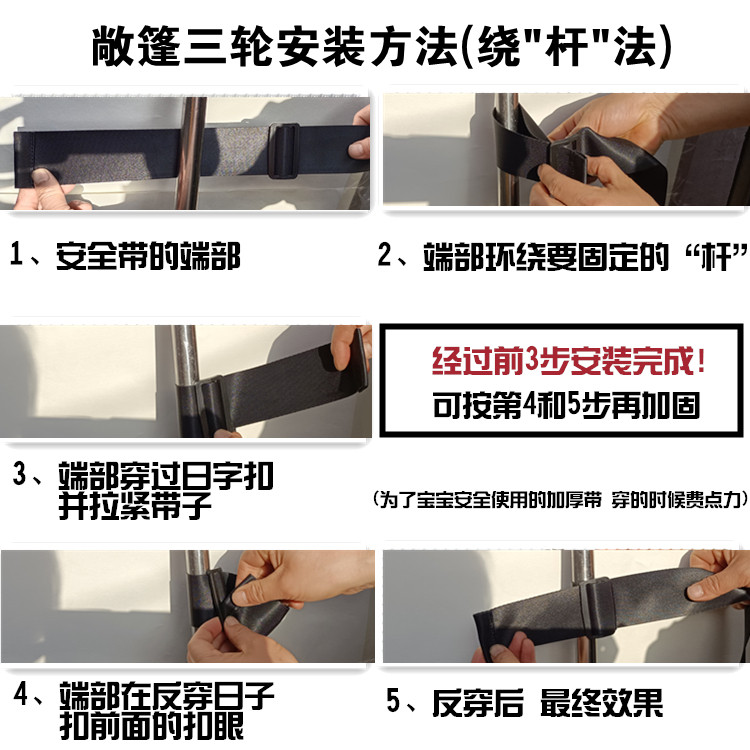 敞篷三轮安装方法(绕"杆"法)

1、安全带的端部

2、端部环绕要固定的“杆”

3、端部穿过日字扣并拉紧带子

经过前3步安装完成！
可按第4和5步再加固

（为了宝宝安全使用的加厚带 穿的时候费点力）

4、端部在反穿日子扣前面的扣眼

5、反穿后 最终效果