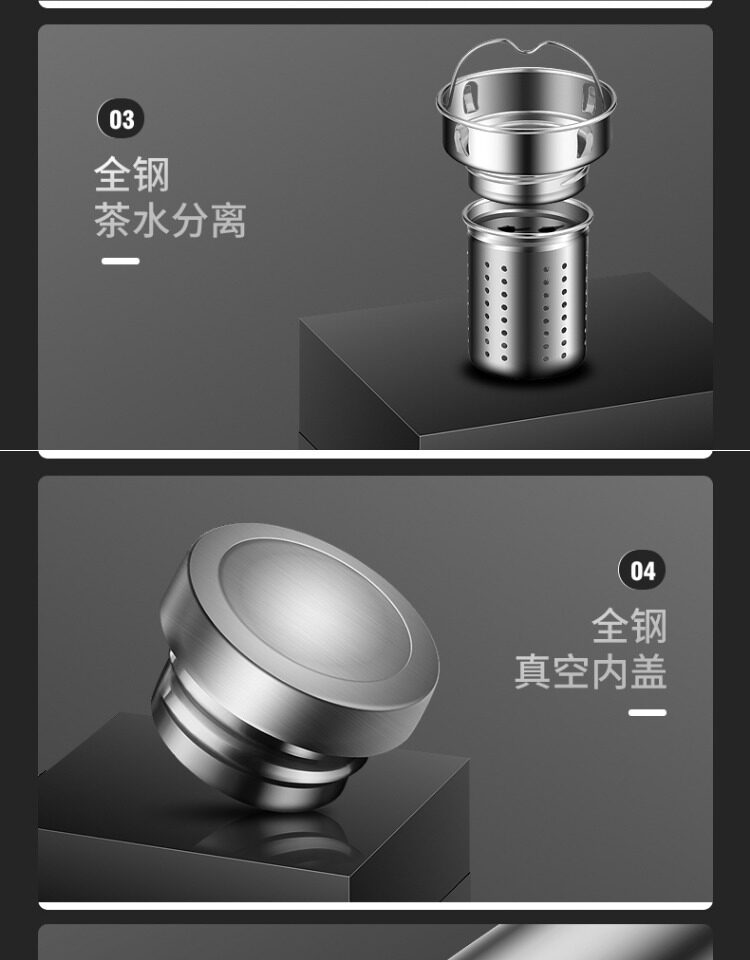 03

全钢
茶水分离

04

全钢
真空内盖