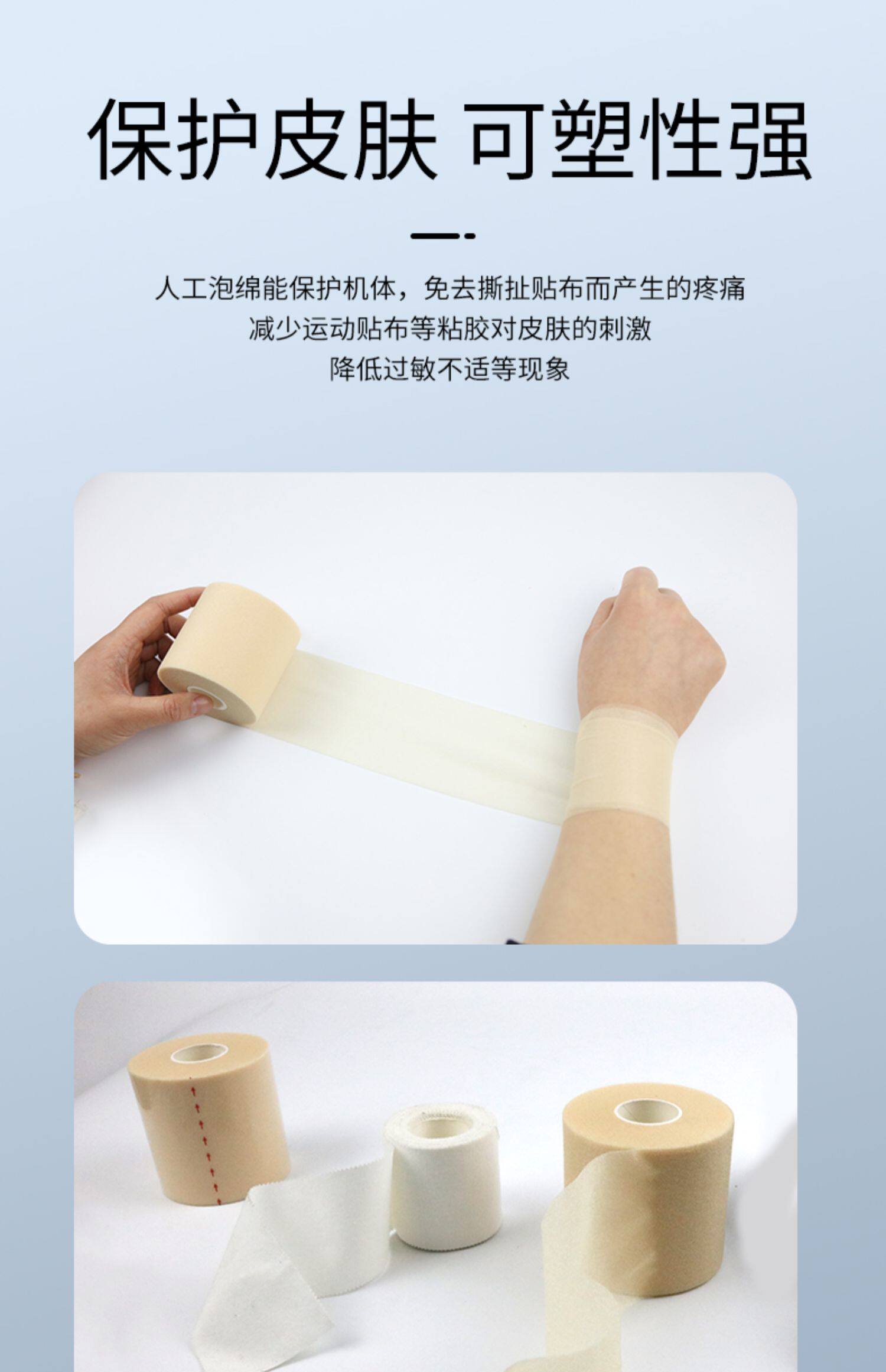 保护皮肤 可塑性强

人工泡绵能保护机体，免去撕扯贴布而产生的疼痛
减少运动贴布等粘胶对皮肤的刺激
降低过敏不适等现象