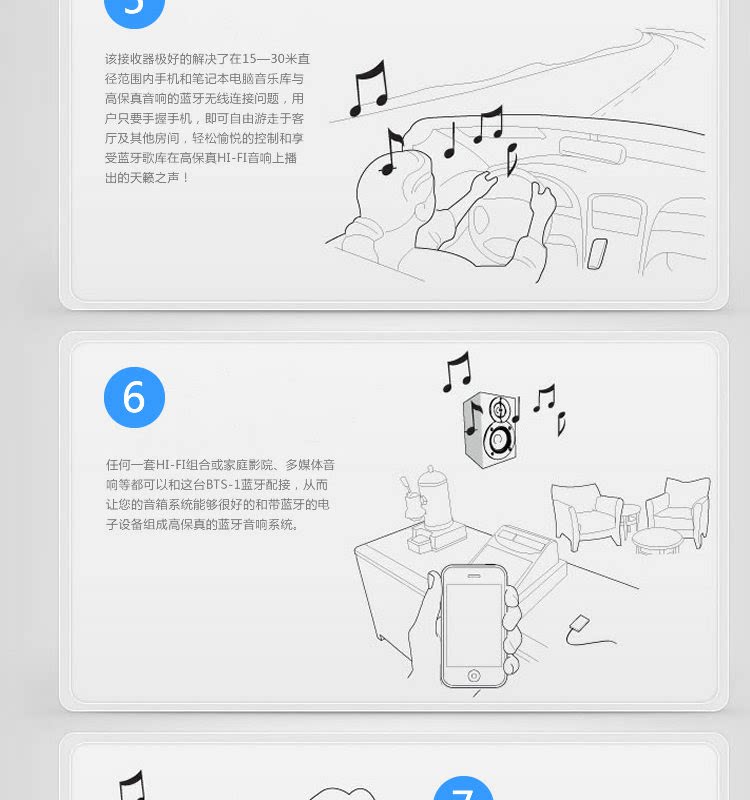 5

该接收器极好的解决了在15—30米直径范围内手机和笔记本电脑音乐库与高保真音响的蓝牙无线连接问题，用户只要手握手机，即可自由游走于客厅及其他房间，轻松愉悦的控制和享受蓝牙歌库在高保真HI-FI音响上播出的天籁之声！

6

任何一套HI-FI组合或家庭影院、多媒体音响等都可以和这台BTS-1蓝牙配接，从而让您的音箱系统能够很好的和带蓝牙的电子设备组成高保真的蓝牙音响系统。

7