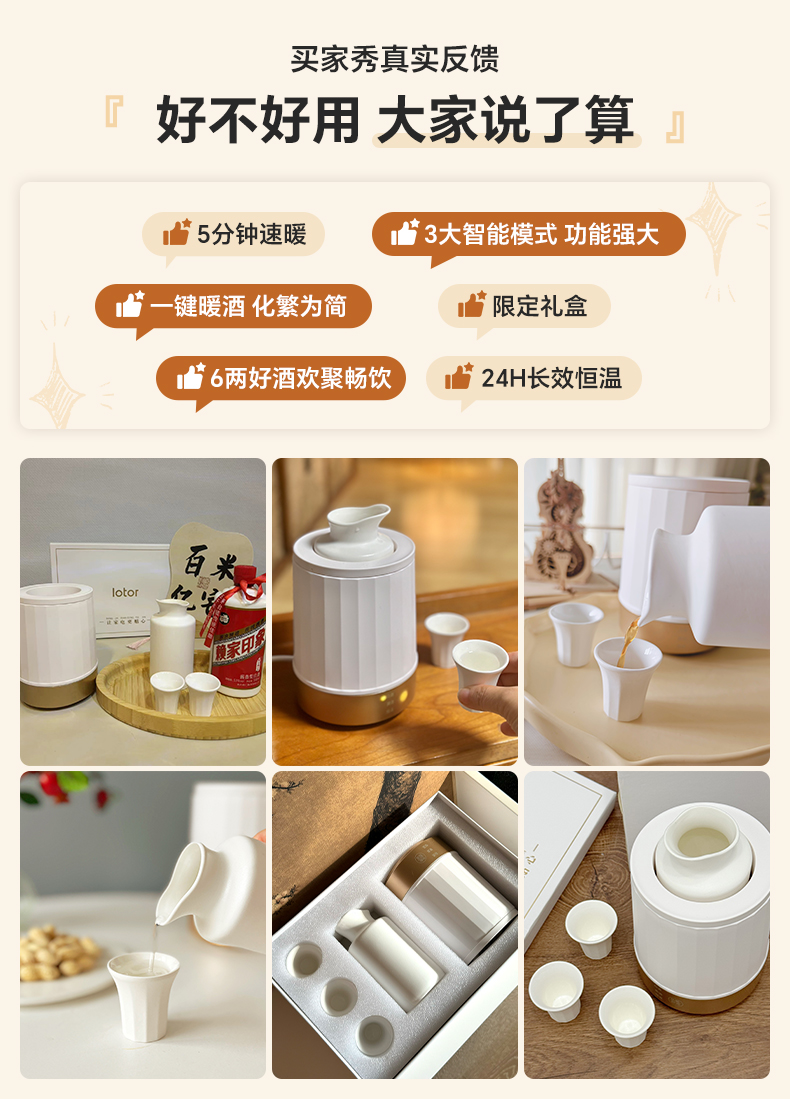 买家秀真实反馈

『 好不好用 大家说了算 』

5分钟速暖

3大智能模式 功能强大

一键暖酒 化繁为简

限定礼盒

6两好酒欢聚畅饮

24H长效恒温

lotor

百米

赖家印象