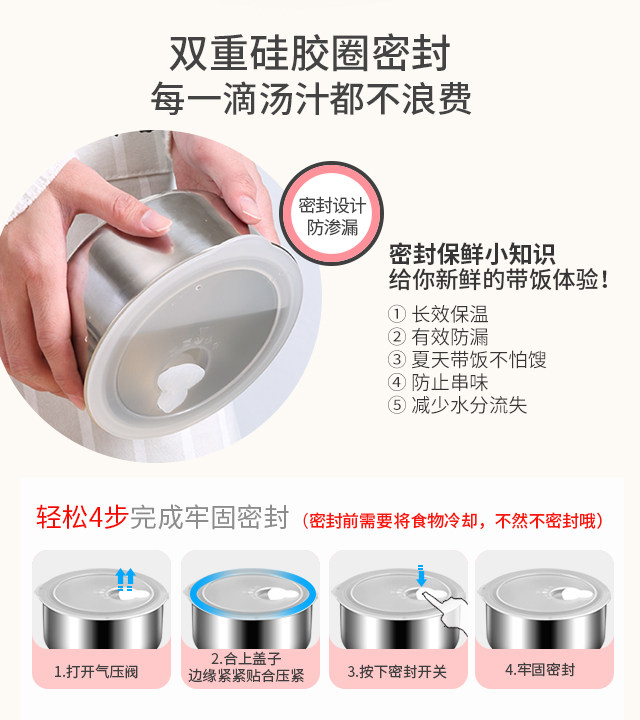 双重硅胶圈密封
每一滴汤汁都不浪费

密封设计
防渗漏

密封保鲜小知识
给你新鲜的带饭体验！

① 长效保温
② 有效防漏
③ 夏天带饭不怕馊
④ 防止串味
⑤ 减少水分流失

轻松4步完成牢固密封（密封前需要将食物冷却，不然不密封哦）

1.打开气压阀

2.合上盖子
边缘紧紧贴合压紧

3.按下密封开关

4.牢固密封