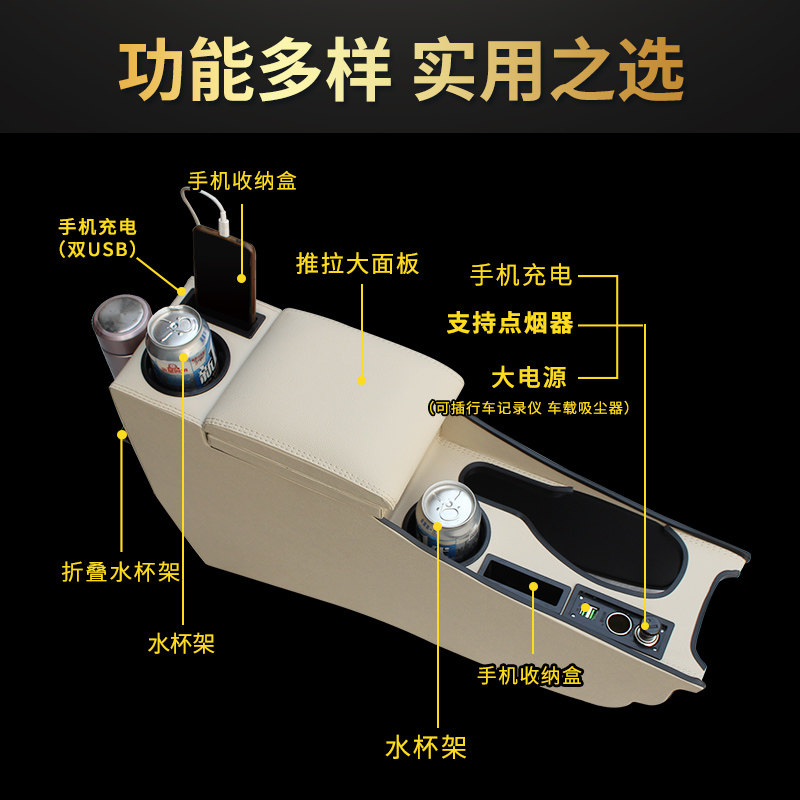 功能多样 实用之选

手机收纳盒

手机充电
(双USB)

推拉大面板

手机充电
支持点烟器
大电源
(可插行车记录仪 车载吸尘器)

折叠水杯架

水杯架

手机收纳盒

水杯架