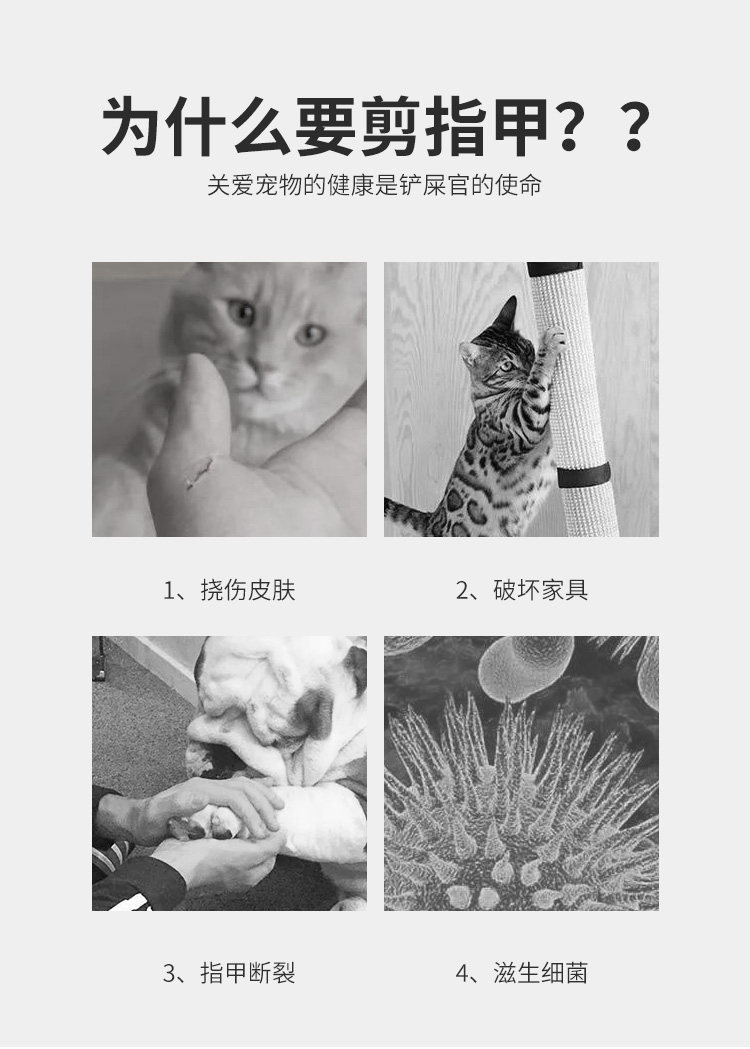 为什么要剪指甲？？

关爱宠物的健康是铲屎官的使命

1、挠伤皮肤

2、破坏家具

3、指甲断裂

4、滋生细菌