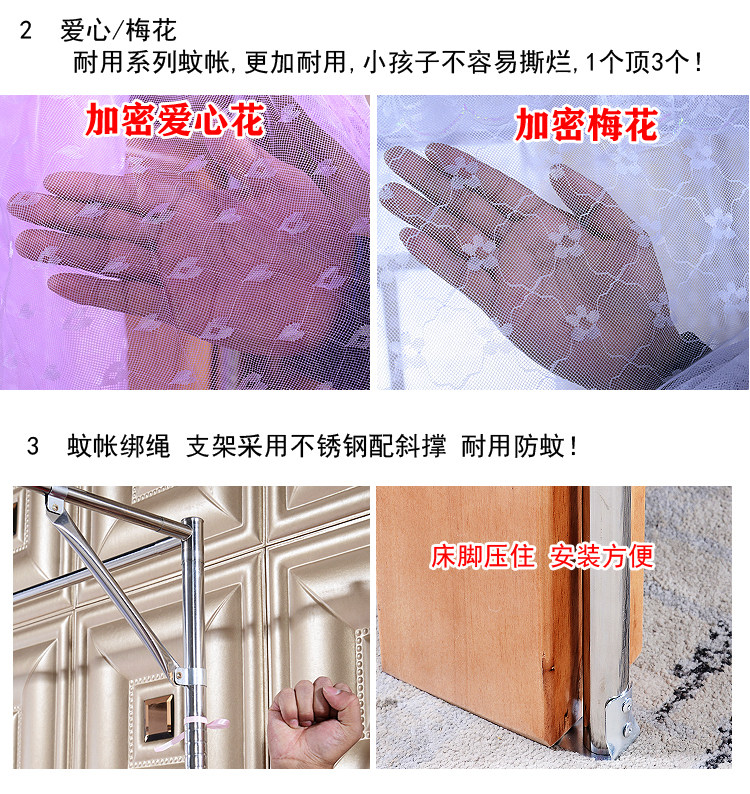 2 爱心/梅花

耐用系列蚊帐,更加耐用,小孩子不容易撕烂,1个顶3个!

加密爱心花

加密梅花

3 蚊帐绑绳 支架采用不锈钢配斜撑 耐用防蚊!

床脚压住 安装方便