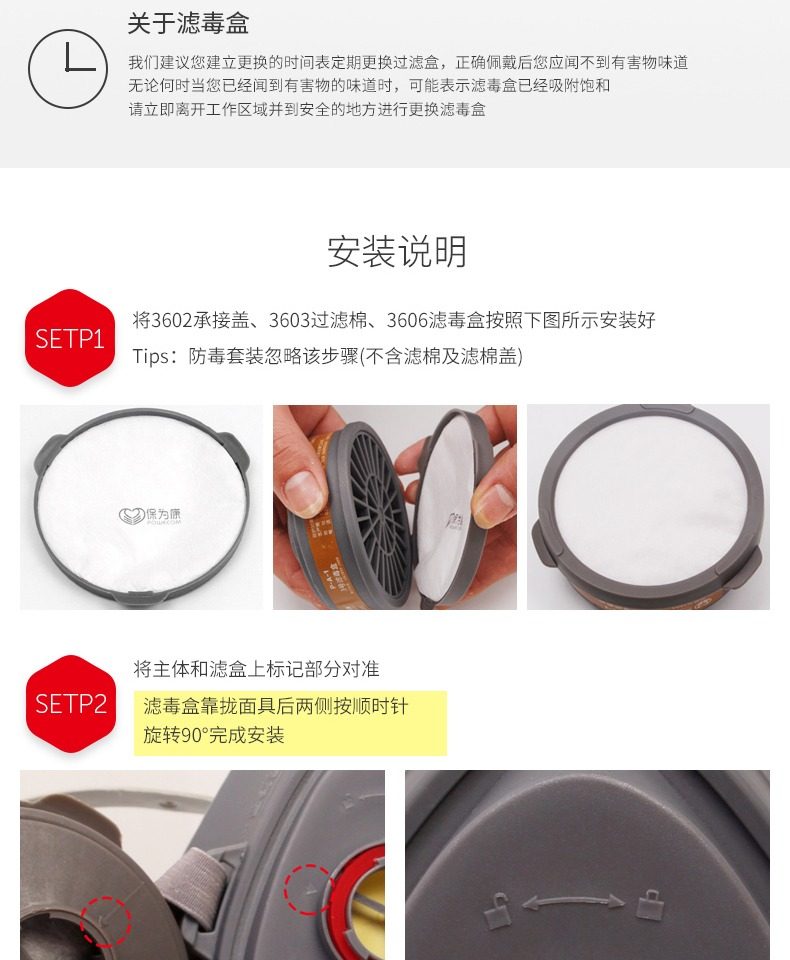 关于滤毒盒

我们建议您建立更换的时间表定期更换过滤盒，正确佩戴后您应闻不到有害物味道
无论何时当您已经闻到有害物的味道时，可能表示滤毒盒已经吸附饱和
请立即离开工作区域并到安全的地方进行更换滤毒盒

安装说明

SETP1

将3602承接盖、3603过滤棉、3606滤毒盒按照下图所示安装好
Tips：防毒套装忽略该步骤(不含滤棉及滤棉盖)

保为康

SETP2

将主体和滤盒上标记部分对准
滤毒盒靠拢面具后两侧按顺时针旋转90°完成安装