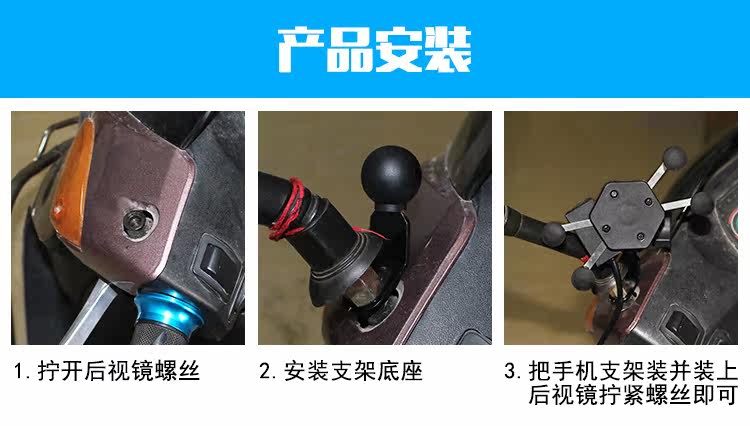 产品安装

1. 拧开后视镜螺丝

2. 安装支架底座

3. 把手机支架装并装上后视镜拧紧螺丝即可