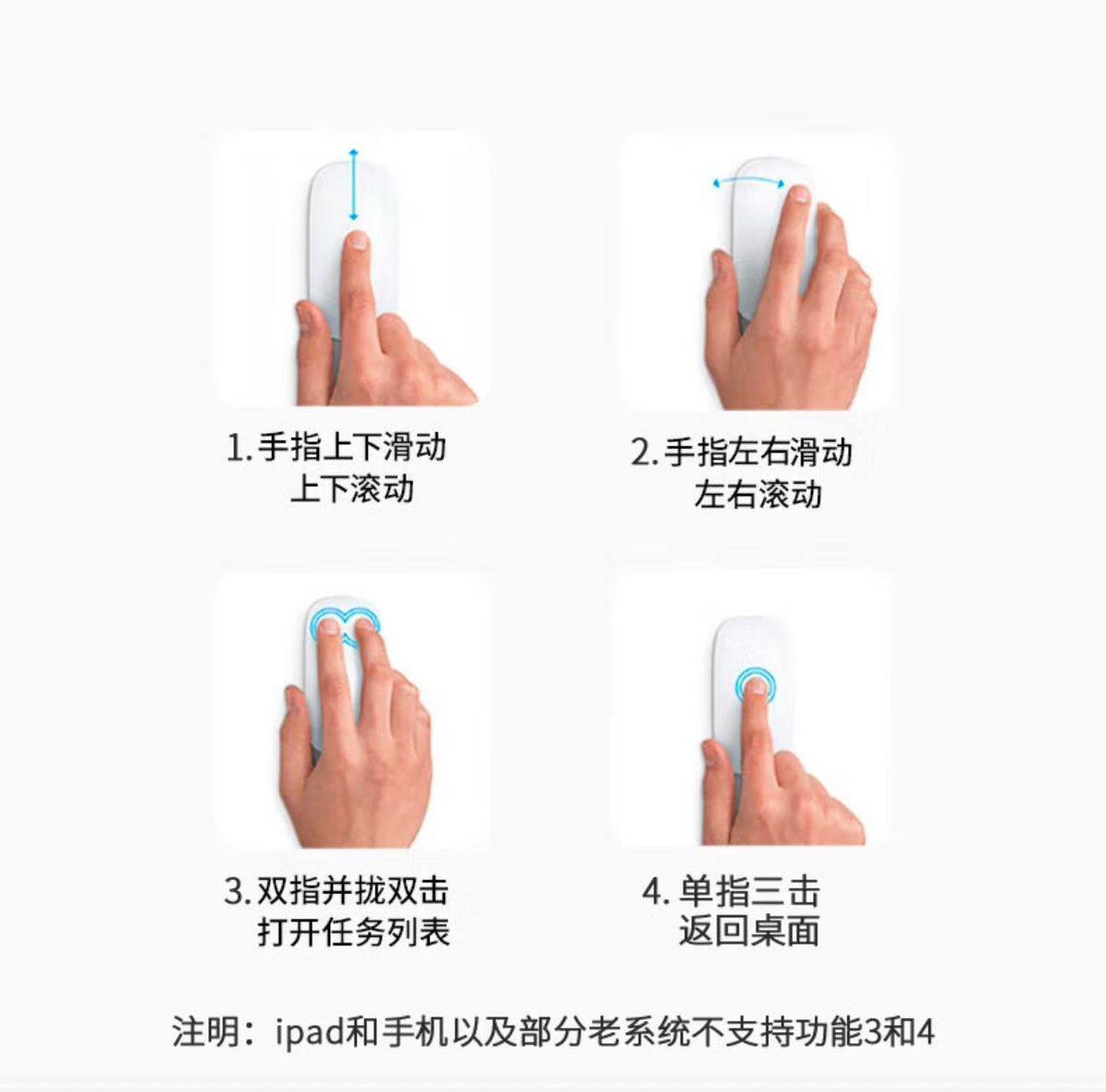 1. 手指上下滑动
上下滚动

2. 手指左右滑动
左右滚动

3. 双指并拢双击
打开任务列表

4. 单指三击
返回桌面

注明：ipad和手机以及部分老系统不支持功能3和4