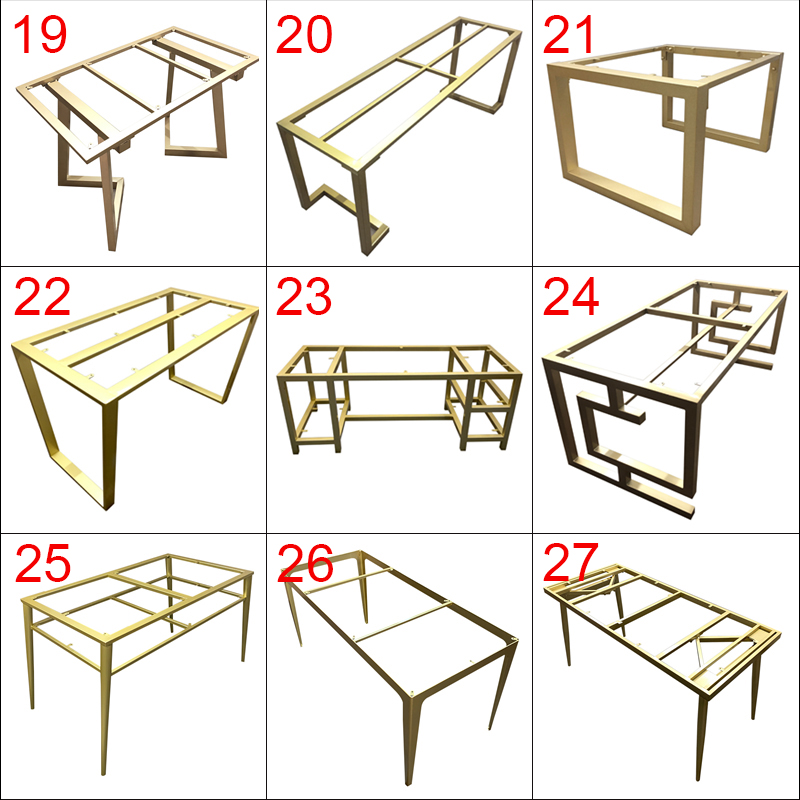 19

20

21

22

23

24

25

26

27