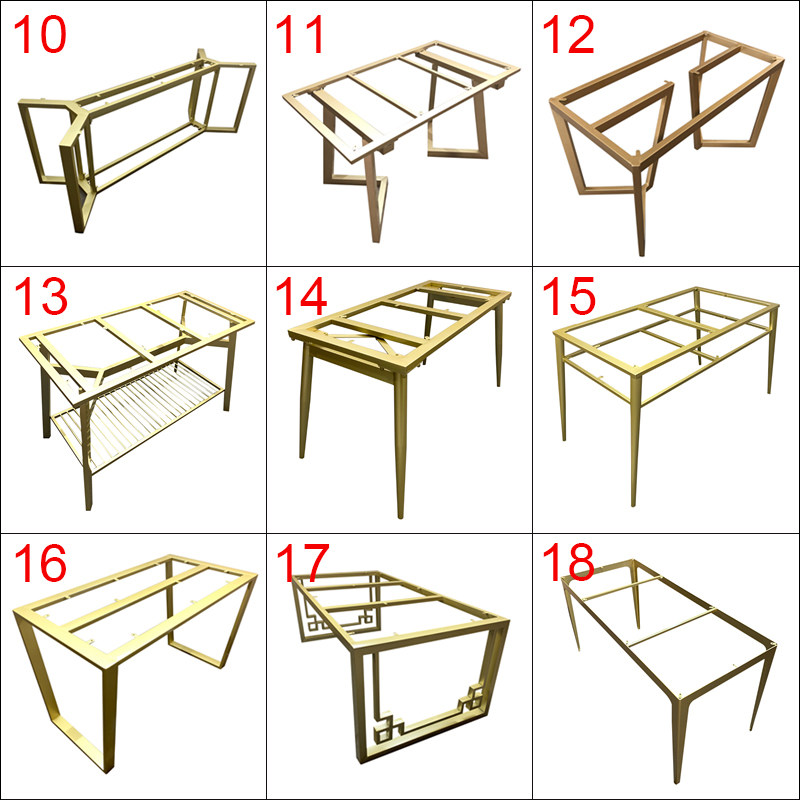 10

11

12

13

14

15

16

17

18