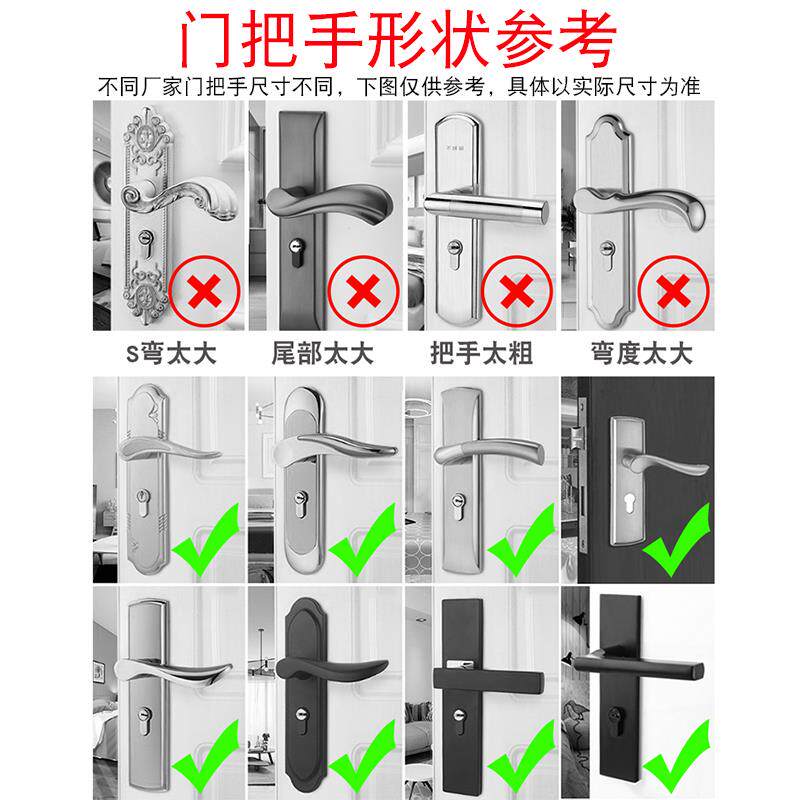 门把手形状参考

不同厂家门把手尺寸不同，下图仅供参考，具体以实际尺寸为准

S弯太大

尾部太大

把手太粗

弯度太大