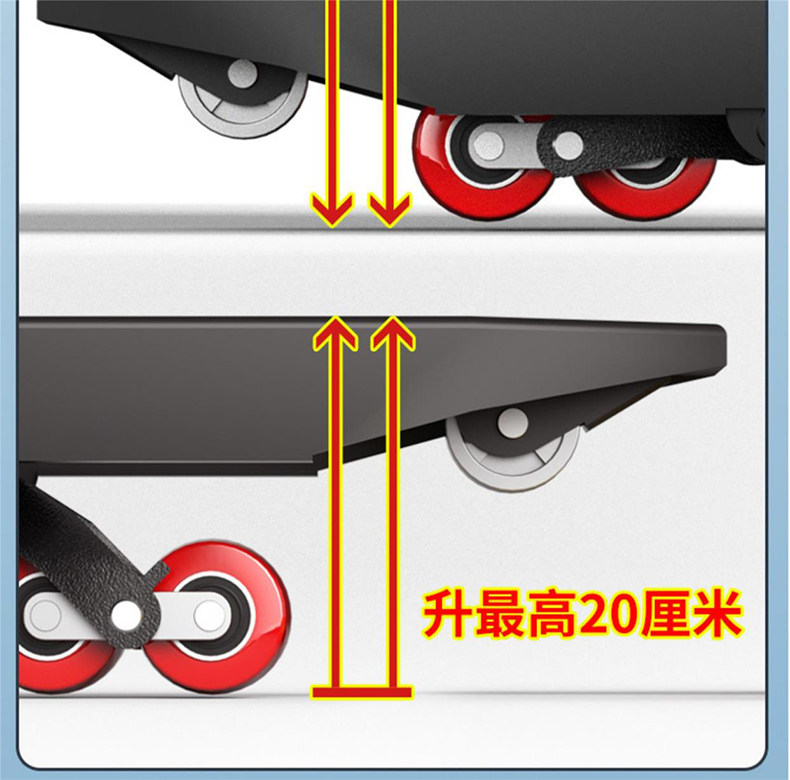 升最高20厘米