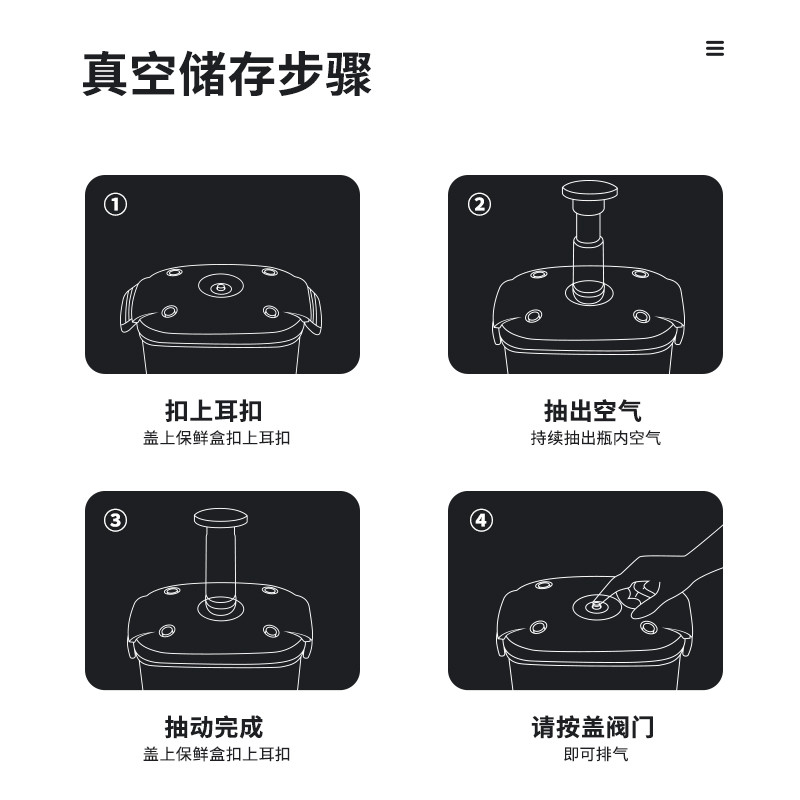 真空储存步骤

①

扣上耳扣
盖上保鲜盒扣上耳扣

②

抽出空气
持续抽出瓶内空气

③

抽动完成
盖上保鲜盒扣上耳扣

④

请按盖阀门
即可排气