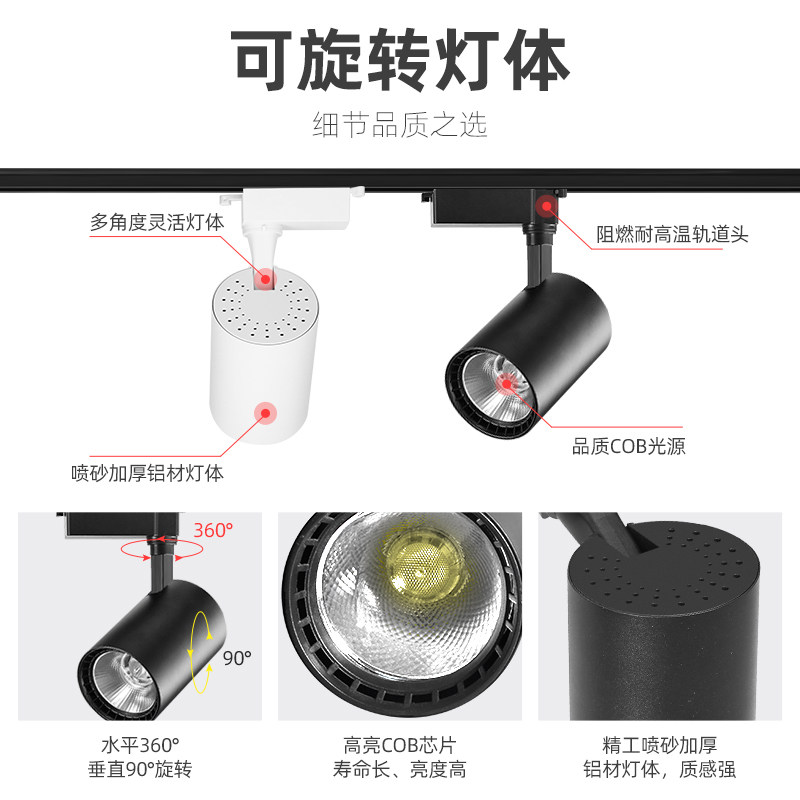 可旋转灯体

细节品质之选

多角度灵活灯体

阻燃耐高温轨道头

品质COB光源

喷砂加厚铝材灯体

360°

90°

水平360°
垂直90°旋转

高亮COB芯片
寿命长、亮度高

精工喷砂加厚
铝材灯体，质感强