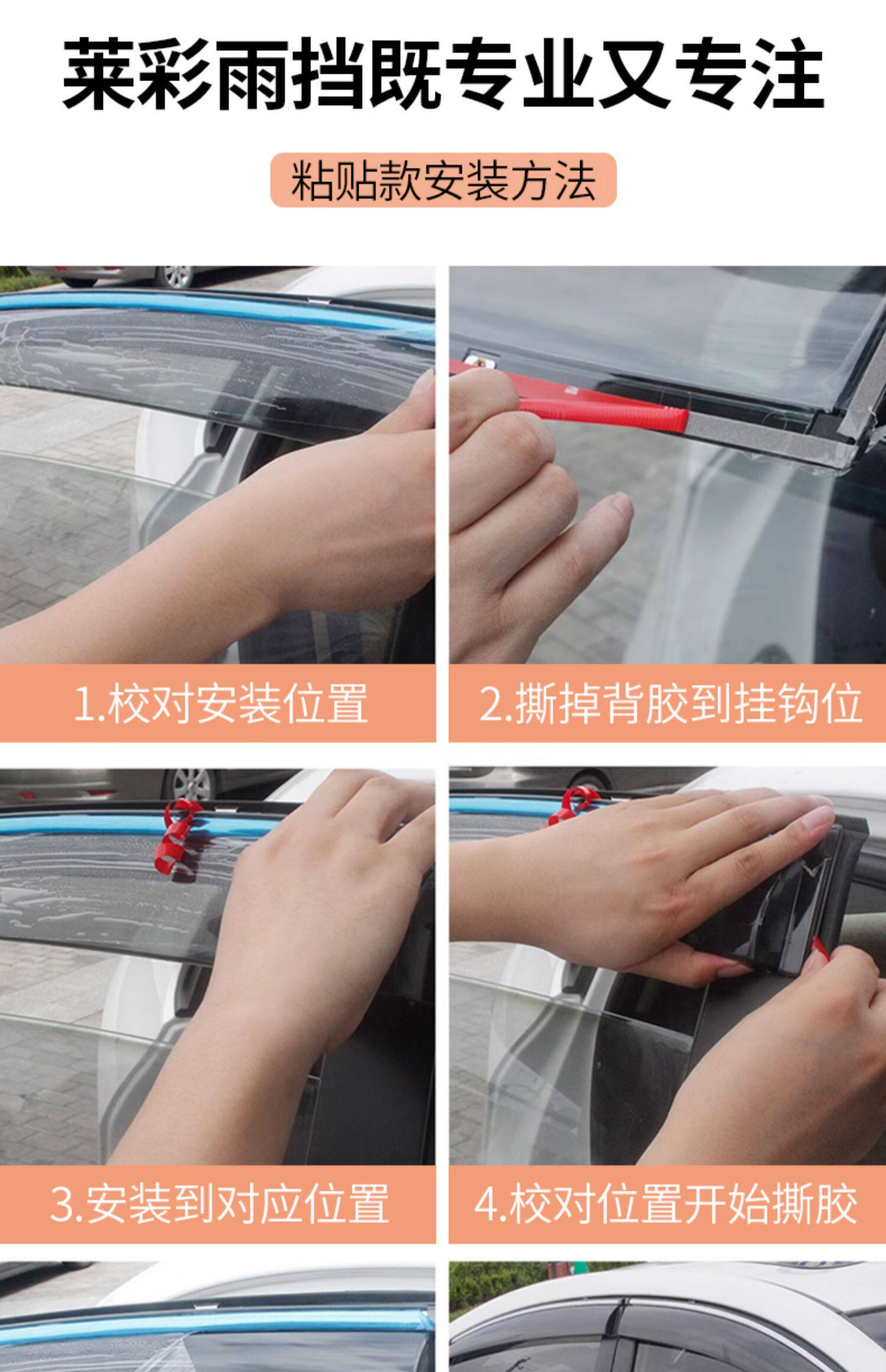 莱彩雨挡既专业又专注

粘贴款安装方法

1.校对安装位置

2.撕掉背胶到挂钩位

3.安装到对应位置

4.校对位置开始撕胶