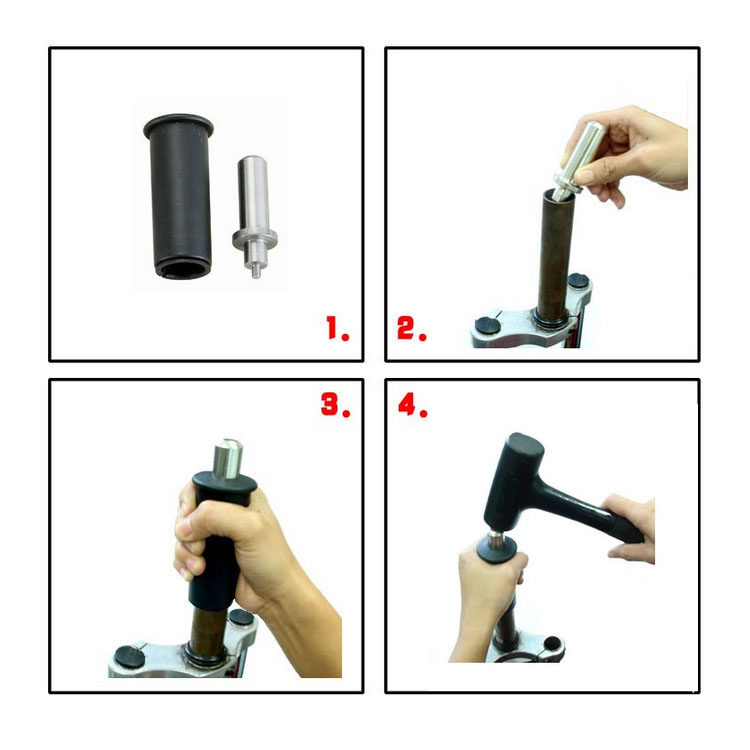 1.

2.

3.

4.