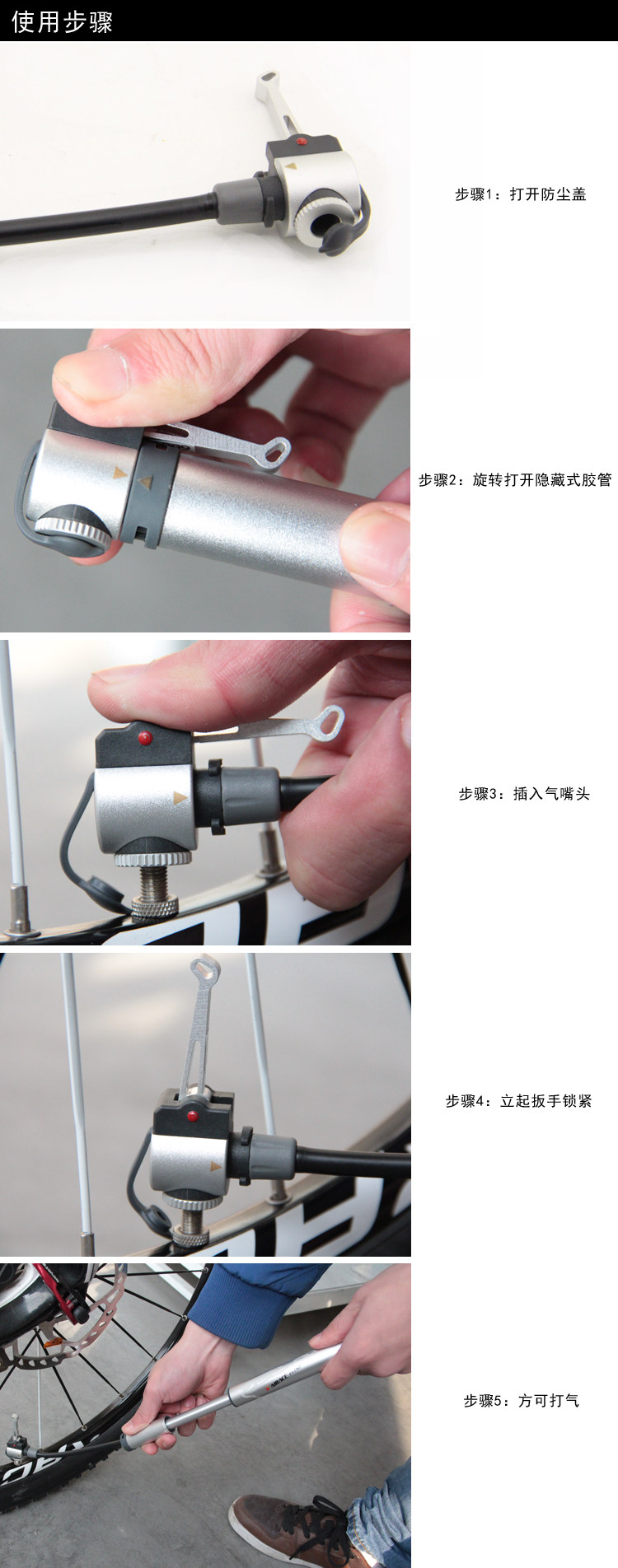 使用步骤

步骤1：打开防尘盖

步骤2：旋转打开隐藏式胶管

步骤3：插入气嘴头

步骤4：立起扳手锁紧

步骤5：方可打气