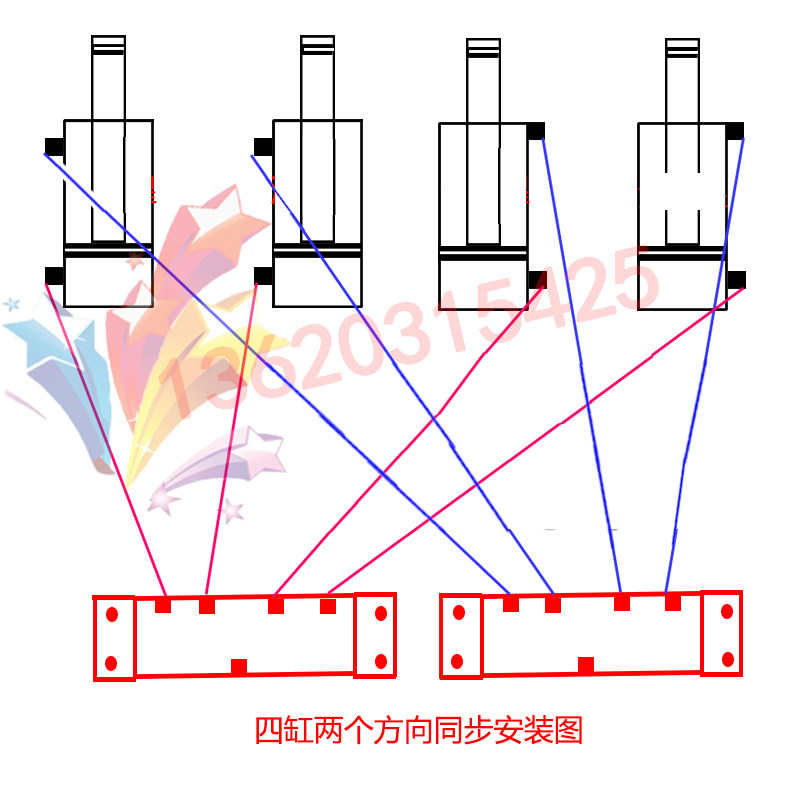 13620315425

四缸两个方向同步安装图