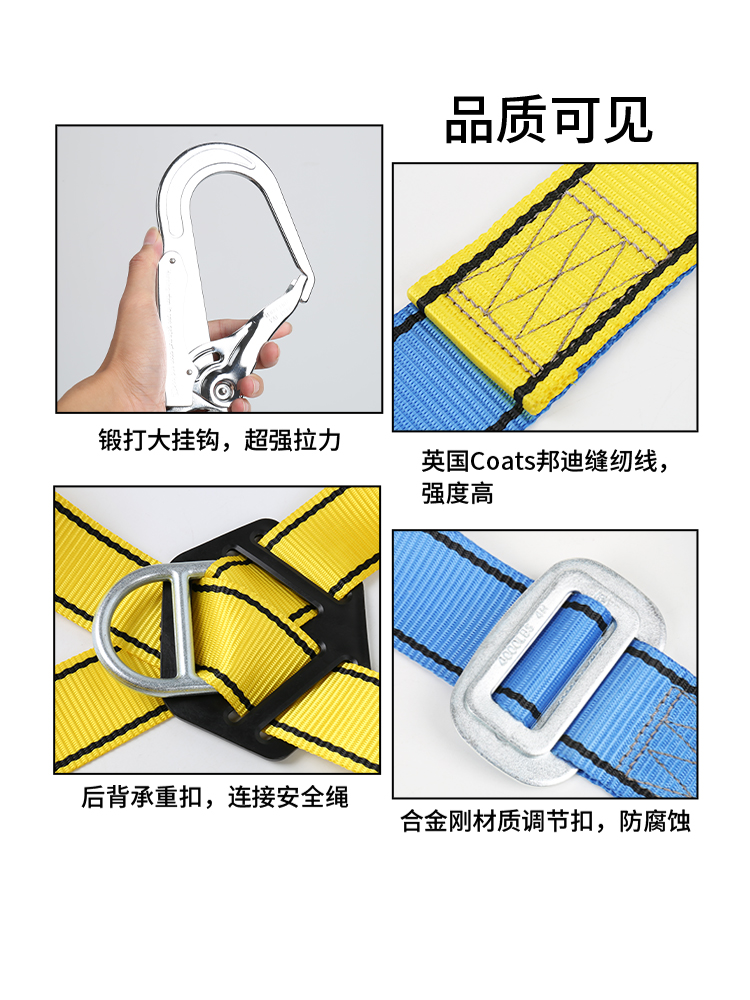 品质可见

锻打大挂钩，超强拉力

英国Coats邦迪缝纫线，强度高

后背承重扣，连接安全绳

4000LBS

合金刚材质调节扣，防腐蚀