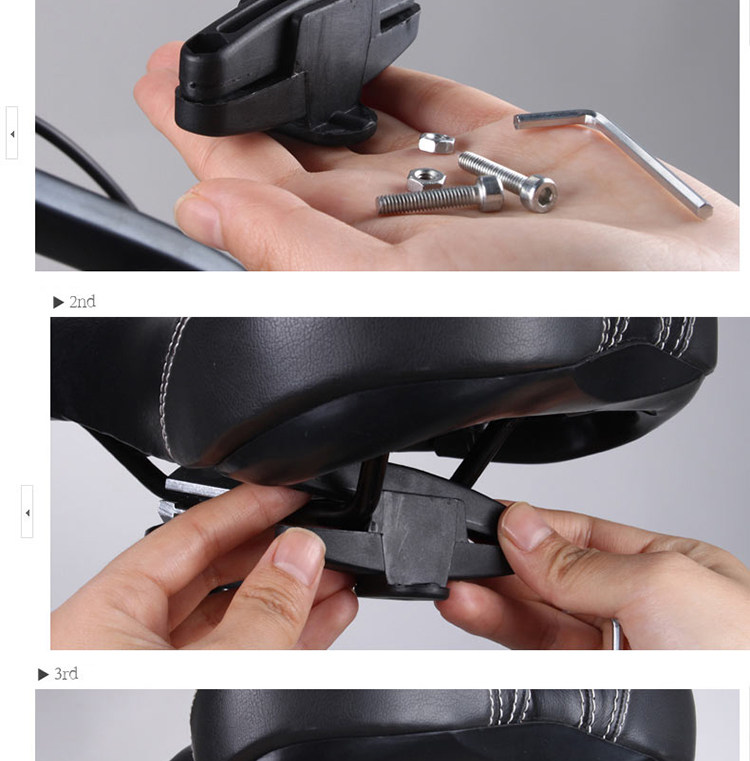 ▶ 2nd

▶ 3rd