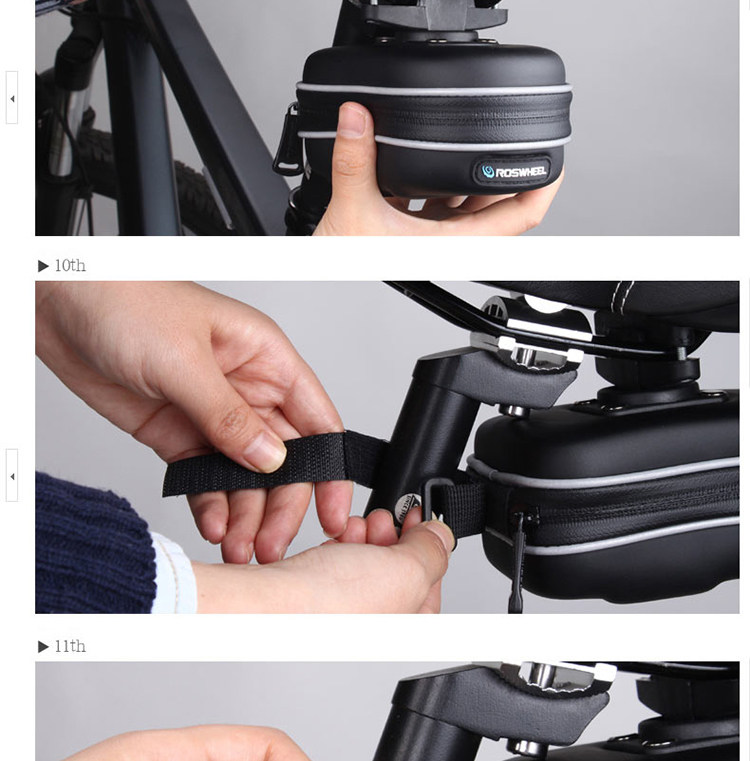 ROSWHEEL

▶ 10th

▶ 11th