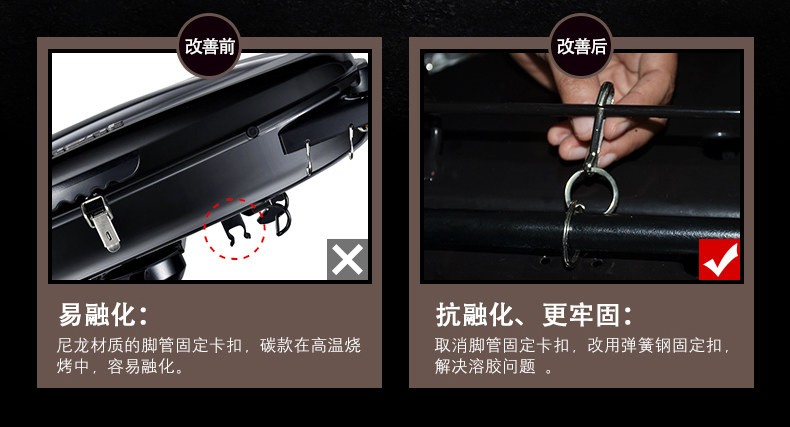 改善前

易融化：

尼龙材质的脚管固定卡扣，碳款在高温烧烤中，容易融化。

改善后

抗融化、更牢固：

取消脚管固定卡扣，改用弹簧钢固定扣，解决溶胶问题 。